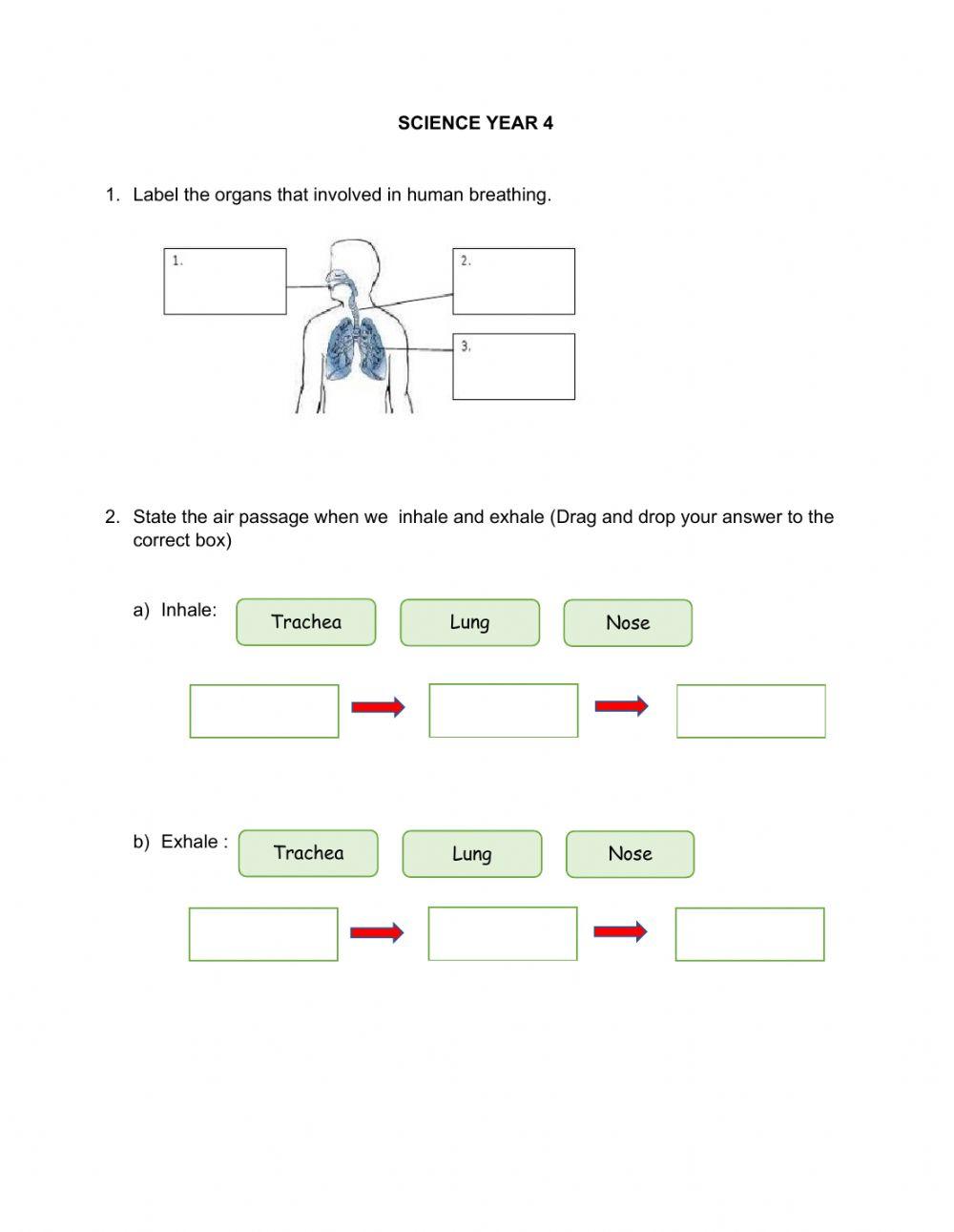 SCIENCE YEAR 4

1. Label the organs that involved in human breathing.

1.

2.

3.

2. State the air passage when we inhale and exhale (Drag and drop your answer to the correct box)

a) Inhale:

Trachea

Lung

Nose

b) Exhale :

Trachea

Lung

Nose