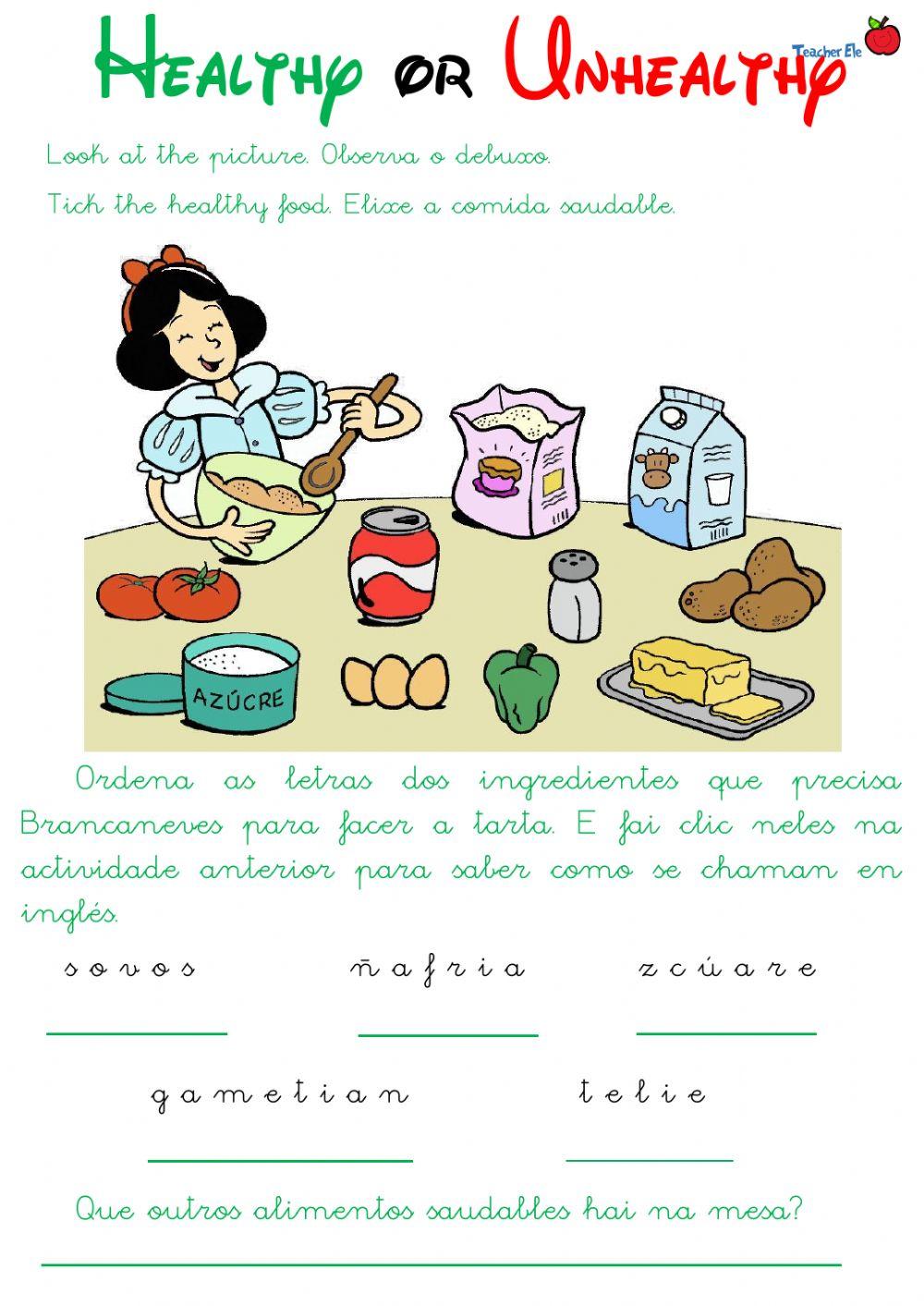 Healthy or Unhealthy

Teacher Ele

Look at the picture. Observa o debuxo.

Tick the healthy food. Elixe a comida saudable.

AZÚCRE

Ordena as letras dos ingredientes que precisa Brancaneves para facer a tarta. E fai clic neles na actividade anterior para saber como se chaman en inglés.

s o v o s

ñ a f r i a

z c ú a r e

g a m e t i a n

t e l i e

Que outros alimentos saudables hai na mesa?