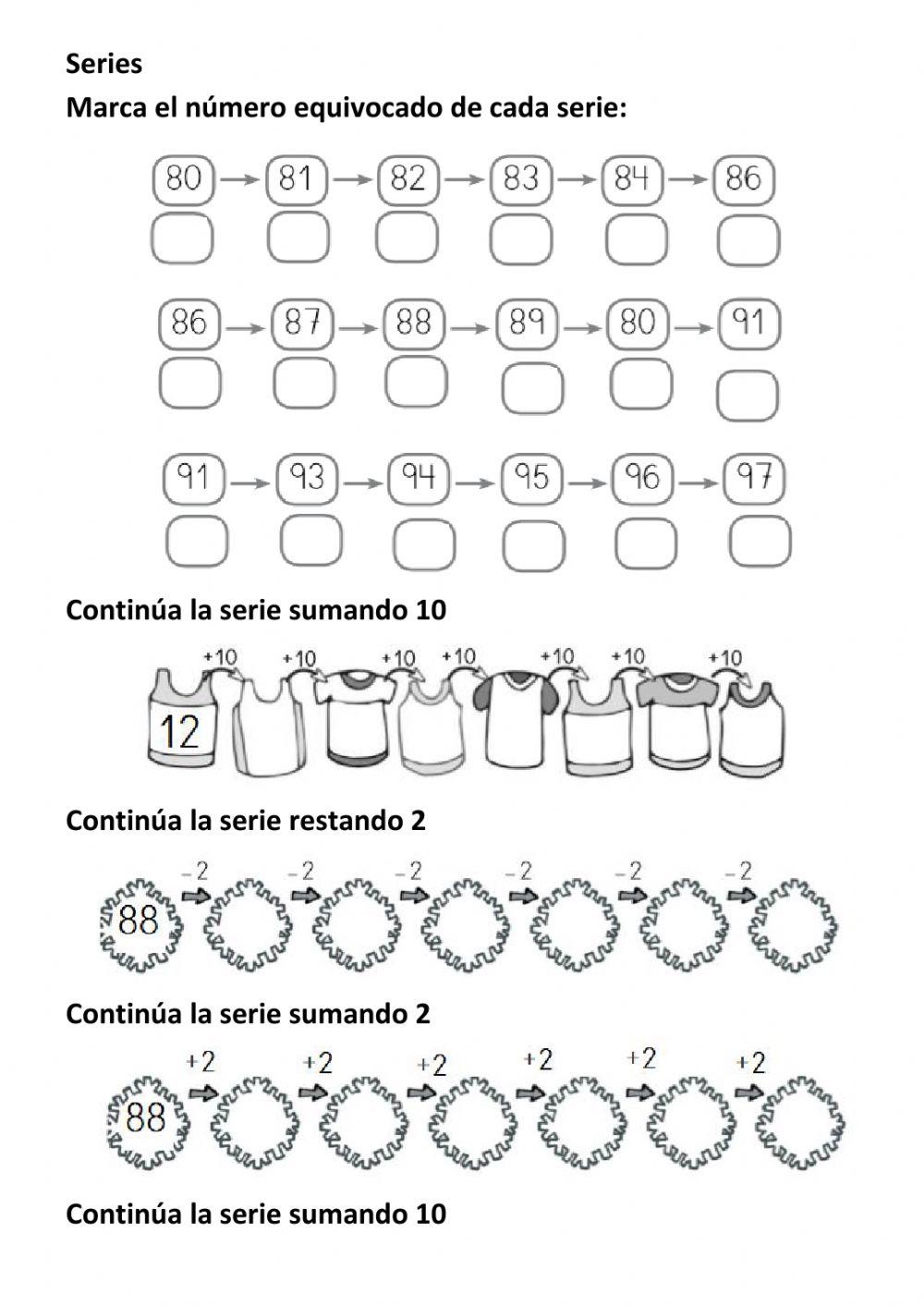 Series
Marca el número equivocado de cada serie:

80 → 81 → 82 → 83 → 84 → 86

86 → 87 → 88 → 89 → 80 → 91

91 → 93 → 94 → 95 → 96 → 97

Continúa la serie sumando 10

+10 +10 +10 +10 +10 +10 +10

12

Continúa la serie restando 2

−2 −2 −2 −2 −2 −2

88

Continúa la serie sumando 2

+2 +2 +2 +2 +2 +2

88

Continúa la serie sumando 10