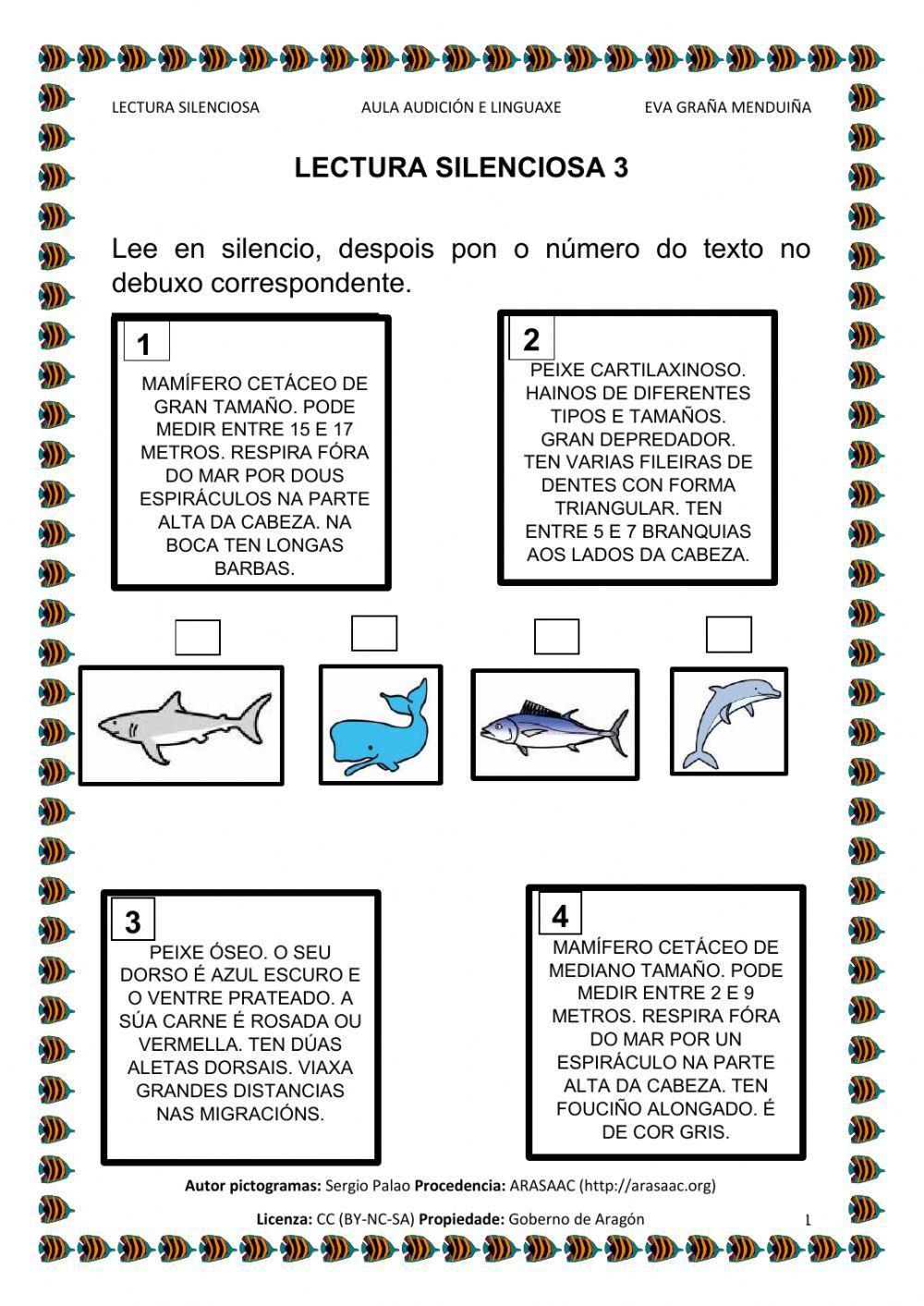 LECTURA SILENCIOSA AULA AUDICIÓN E LINGUAXE EVA GRAÑA MENDUIÑA

LECTURA SILENCIOSA 3

Lee en silencio, despois pon o número do texto no debuxo correspondente.

1
MAMÍFERO CETÁCEO DE GRAN TAMAÑO. PODE MEDIR ENTRE 15 E 17 METROS. RESPIRA FÓRA DO MAR POR DOUS ESPIRÁCULOS NA PARTE ALTA DA CABEZA. NA BOCA TEN LONGAS BARBAS.

2
PEIXE CARTILAXINOSO. HAINOS DE DIFERENTES TIPOS E TAMAÑOS. GRAN DEPREDADOR. TEN VARIAS FILEIRAS DE DENTES CON FORMA TRIANGULAR. TEN ENTRE 5 E 7 BRANQUIAS AOS LADOS DA CABEZA.

3
PEIXE ÓSEO. O SEU DORSO É AZUL ESCURO E O VENTRE PRATEADO. A SÚA CARNE É ROSADA OU VERMELLA. TEN DÚAS ALETAS DORSAIS. VIAXA GRANDES DISTANCIAS NAS MIGRACIÓNS.

4
MAMÍFERO CETÁCEO DE MEDIANO TAMAÑO. PODE MEDIR ENTRE 2 E 9 METROS. RESPIRA FÓRA DO MAR POR UN ESPIRÁCULO NA PARTE ALTA DA CABEZA. TEN FOUCIÑO ALONGADO. É DE COR GRIS.

Autor pictogramas: Sergio Palao Procedencia: ARASAAC (http://arasaac.org)

Licenza: CC (BY-NC-SA) Propiedade: Goberno de Aragón 1