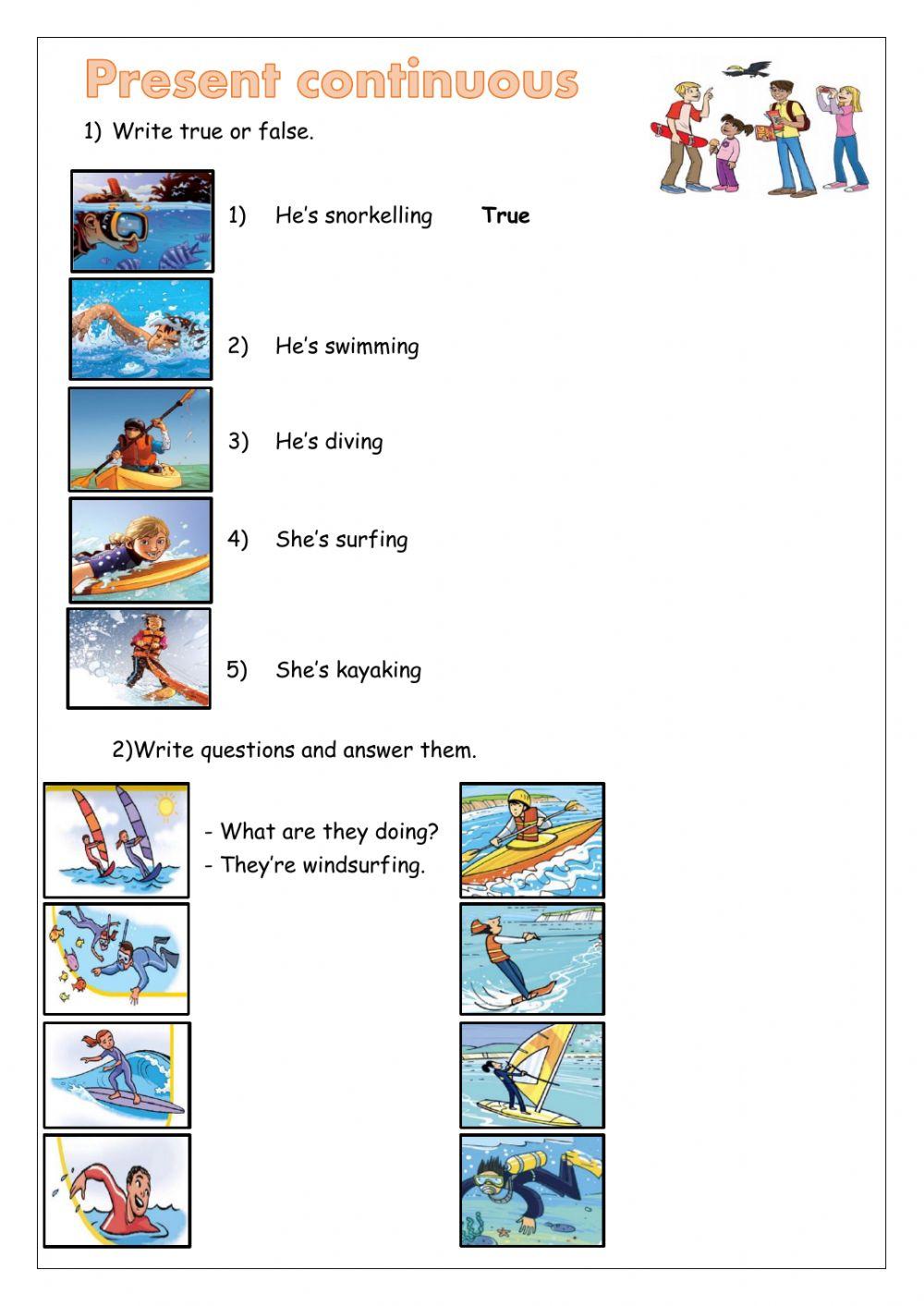 Present continuous

1) Write true or false.

1) He's snorkelling True

2) He's swimming

3) He's diving

4) She's surfing

5) She's kayaking

2)Write questions and answer them.

- What are they doing?
- They're windsurfing.