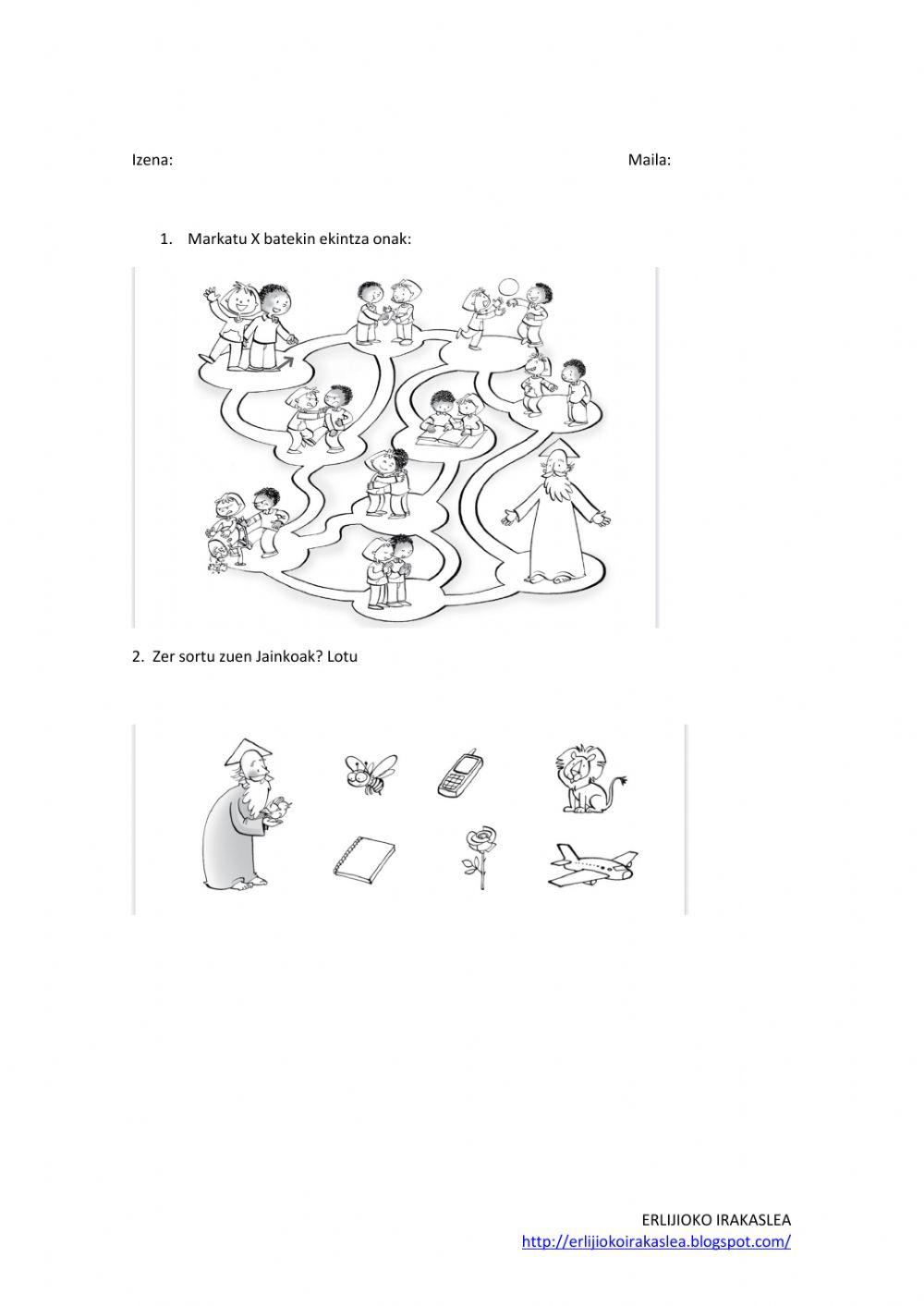 Izena: Maila:

1. Markatu X batekin ekintza onak:

2. Zer sortu zuen Jainkoak? Lotu

ERLIJIOKO IRAKASLEA
http://erlijiokoirakaslea.blogspot.com/