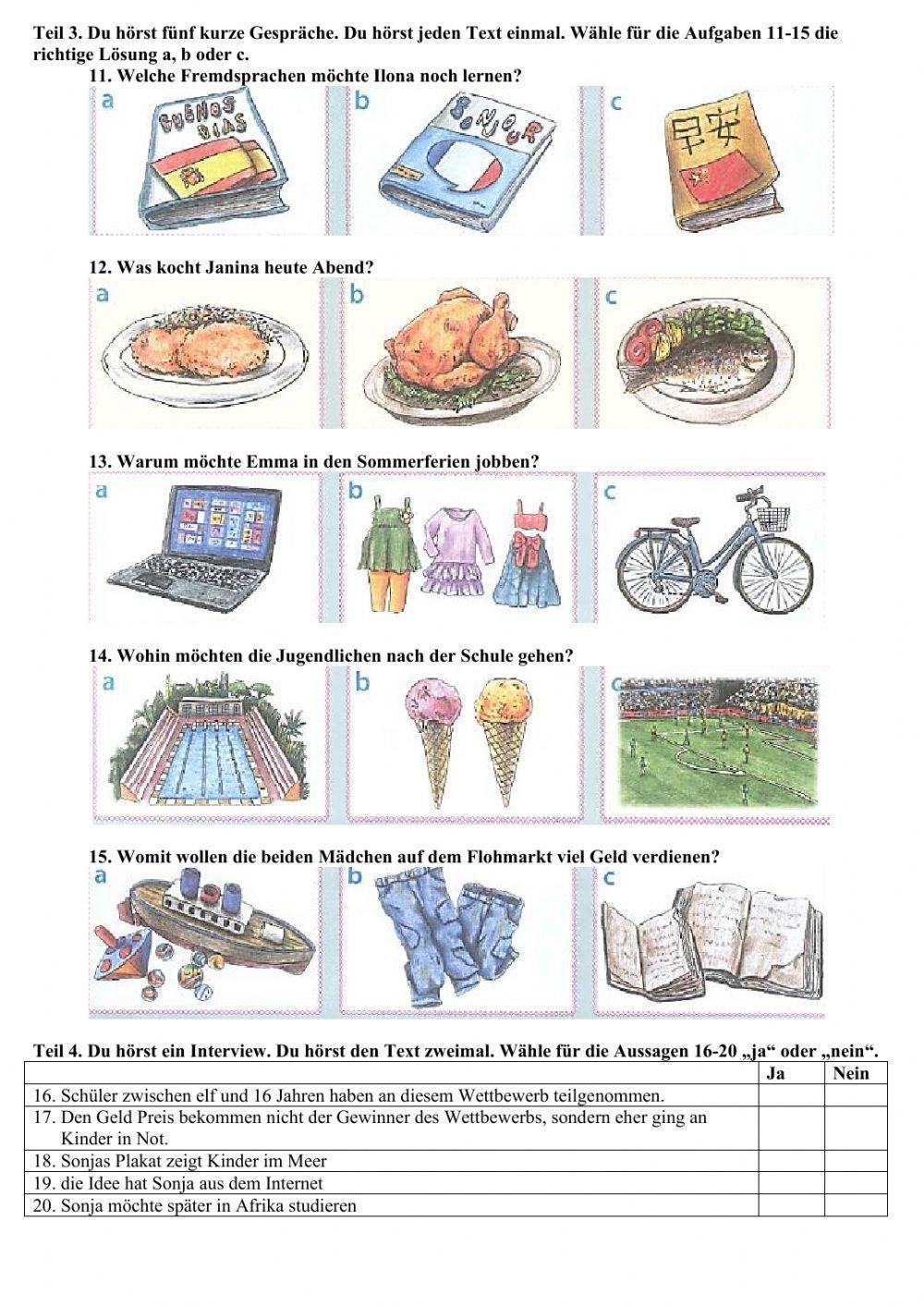 Teil 3. Du hörst fünf kurze Gespräche. Du hörst jeden Text einmal. Wähle für die Aufgaben 11-15 die richtige Lösung a, b oder c.

11. Welche Fremdsprachen möchte Ilona noch lernen?

a BUENOS DIAS

b BONJOUR

c 早安

12. Was kocht Janina heute Abend?

a

b

c

13. Warum möchte Emma in den Sommerferien jobben?

a

b

c

14. Wohin möchten die Jugendlichen nach der Schule gehen?

a

b

c

15. Womit wollen die beiden Mädchen auf dem Flohmarkt viel Geld verdienen?

a

b

c

Teil 4. Du hörst ein Interview. Du hörst den Text zweimal. Wähle für die Aussagen 16-20 „ja“ oder „nein“.

| | Ja | Nein |
|---|---|---|
| 16. Schüler zwischen elf und 16 Jahren haben an diesem Wettbewerb teilgenommen. | | |
| 17. Den Geld Preis bekommen nicht der Gewinner des Wettbewerbs, sondern eher ging an Kinder in Not. | | |
| 18. Sonjas Plakat zeigt Kinder im Meer | | |
| 19. die Idee hat Sonja aus dem Internet | | |
| 20. Sonja möchte später in Afrika studieren | | |