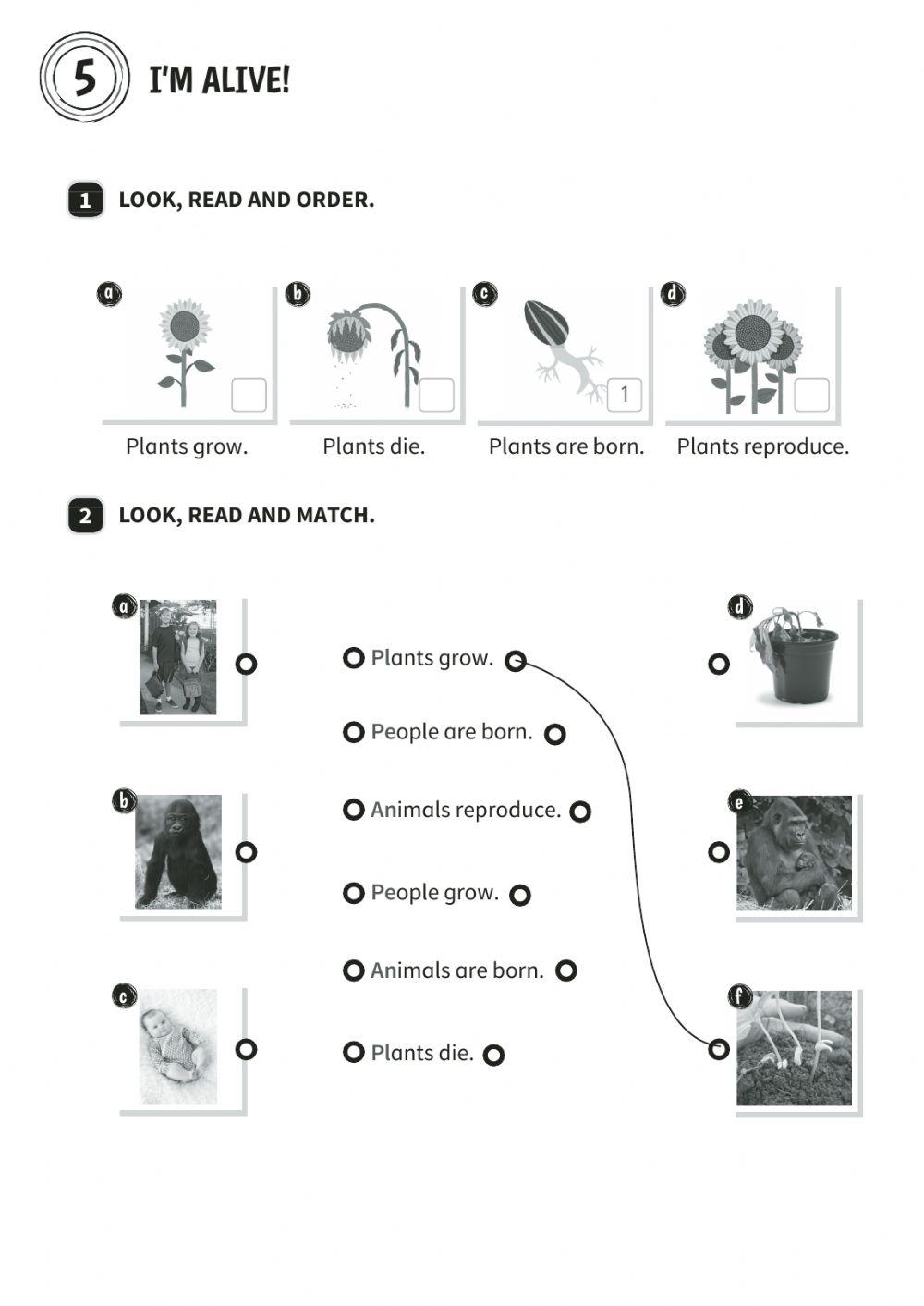 5 I'M ALIVE!

1 LOOK, READ AND ORDER.

a
Plants grow.

b
Plants die.

c 1
Plants are born.

d
Plants reproduce.

2 LOOK, READ AND MATCH.

a

b

c

Plants grow.

People are born.

Animals reproduce.

People grow.

Animals are born.

Plants die.

d

e

f