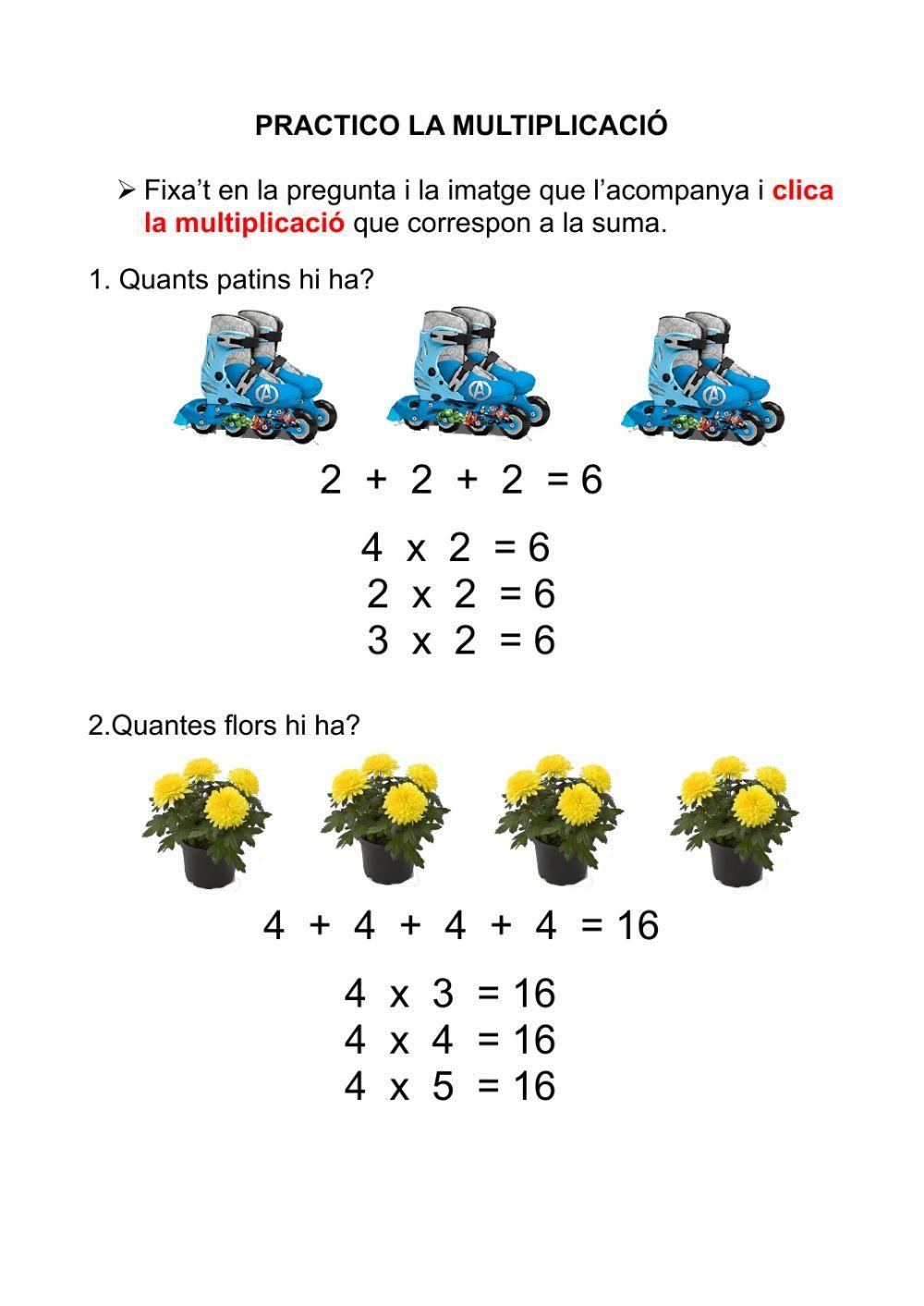 PRACTICO LA MULTIPLICACIÓ

➢ Fixa't en la pregunta i la imatge que l'acompanya i clica la multiplicació que correspon a la suma.

1. Quants patins hi ha?

$2 + 2 + 2 = 6$

$4 \times 2 = 6$
$2 \times 2 = 6$
$3 \times 2 = 6$

2.Quantes flors hi ha?

$4 + 4 + 4 + 4 = 16$

$4 \times 3 = 16$
$4 \times 4 = 16$
$4 \times 5 = 16$