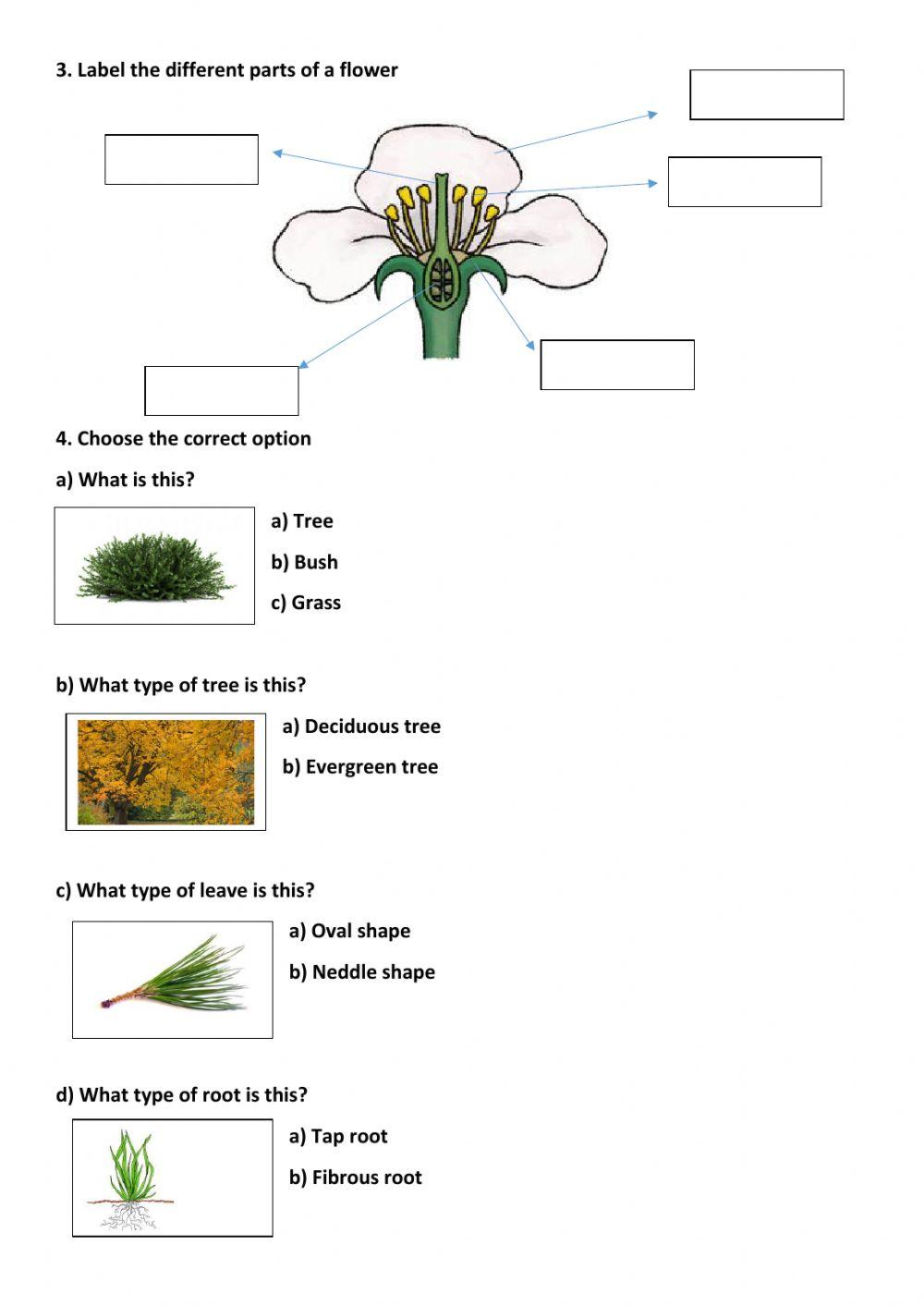 3. Label the different parts of a flower

4. Choose the correct option

a) What is this?

a) Tree

b) Bush

c) Grass

b) What type of tree is this?

a) Deciduous tree

b) Evergreen tree

c) What type of leave is this?

a) Oval shape

b) Neddle shape

d) What type of root is this?

a) Tap root

b) Fibrous root