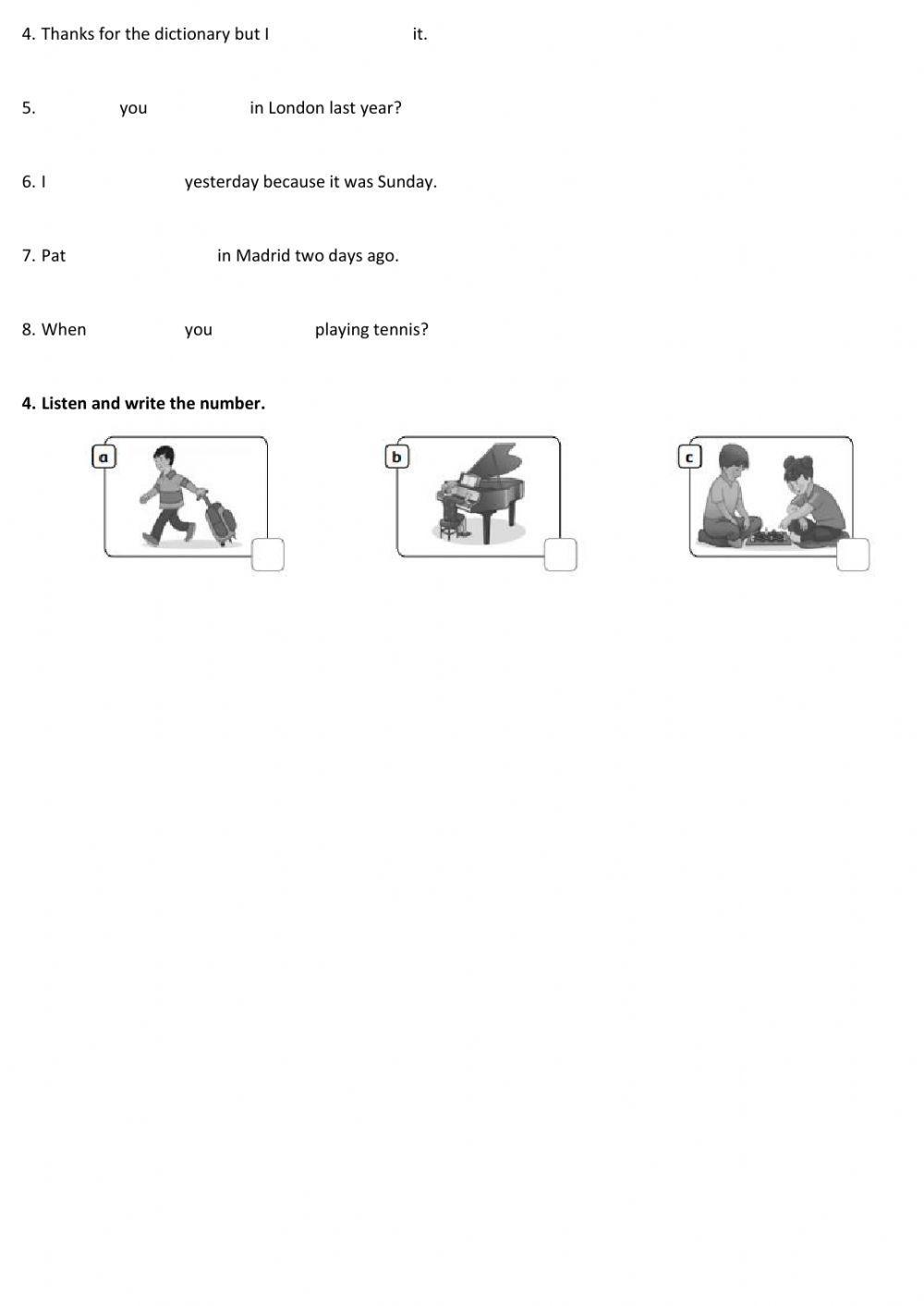 4. Thanks for the dictionary but I it.

5. you in London last year?

6. I yesterday because it was Sunday.

7. Pat in Madrid two days ago.

8. When you playing tennis?

**4. Listen and write the number.**

a

b

c