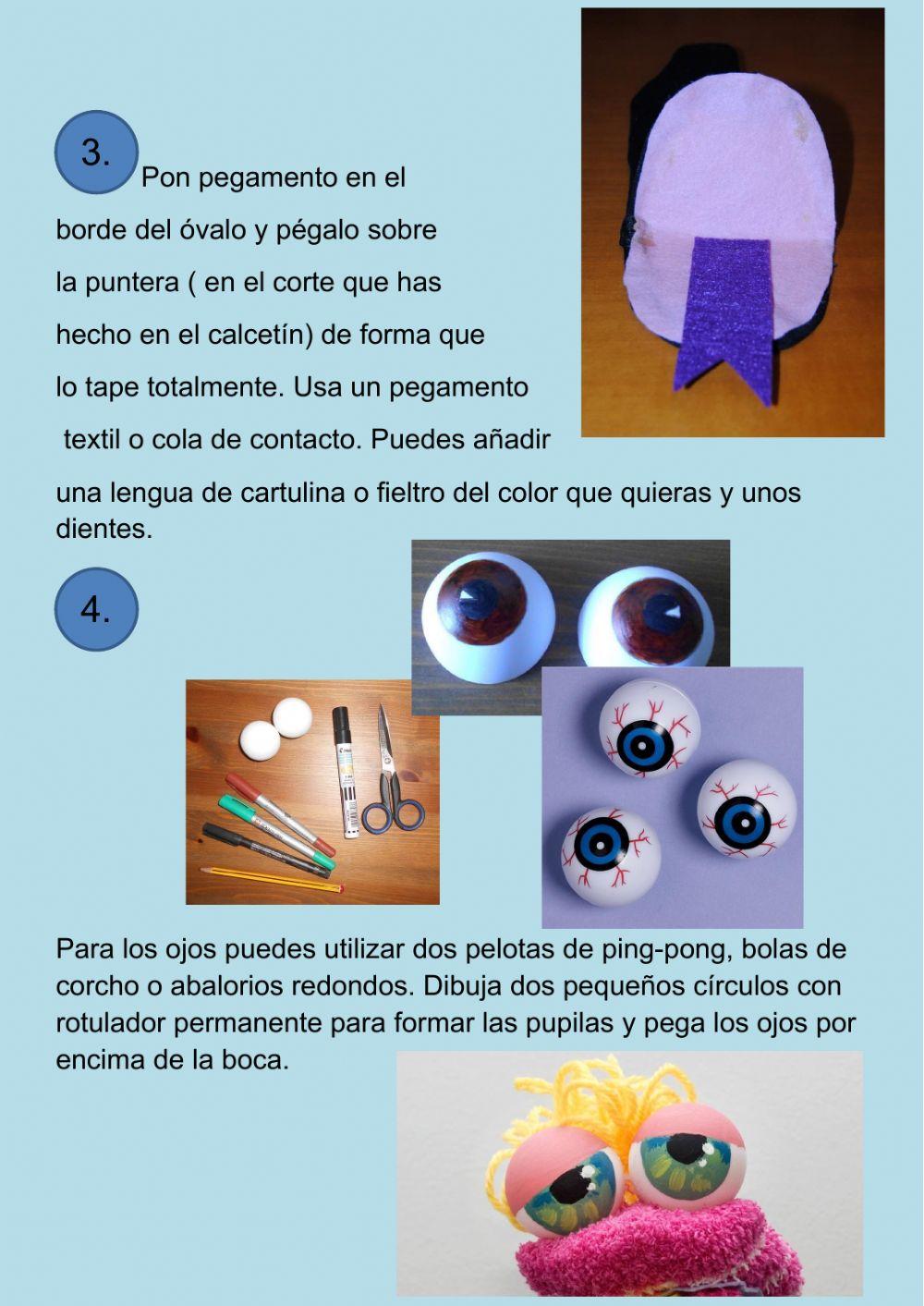 3. Pon pegamento en el borde del óvalo y pégalo sobre la puntera ( en el corte que has hecho en el calcetín) de forma que lo tape totalmente. Usa un pegamento textil o cola de contacto. Puedes añadir una lengua de cartulina o fieltro del color que quieras y unos dientes.

4.

Para los ojos puedes utilizar dos pelotas de ping-pong, bolas de corcho o abalorios redondos. Dibuja dos pequeños círculos con rotulador permanente para formar las pupilas y pega los ojos por encima de la boca.