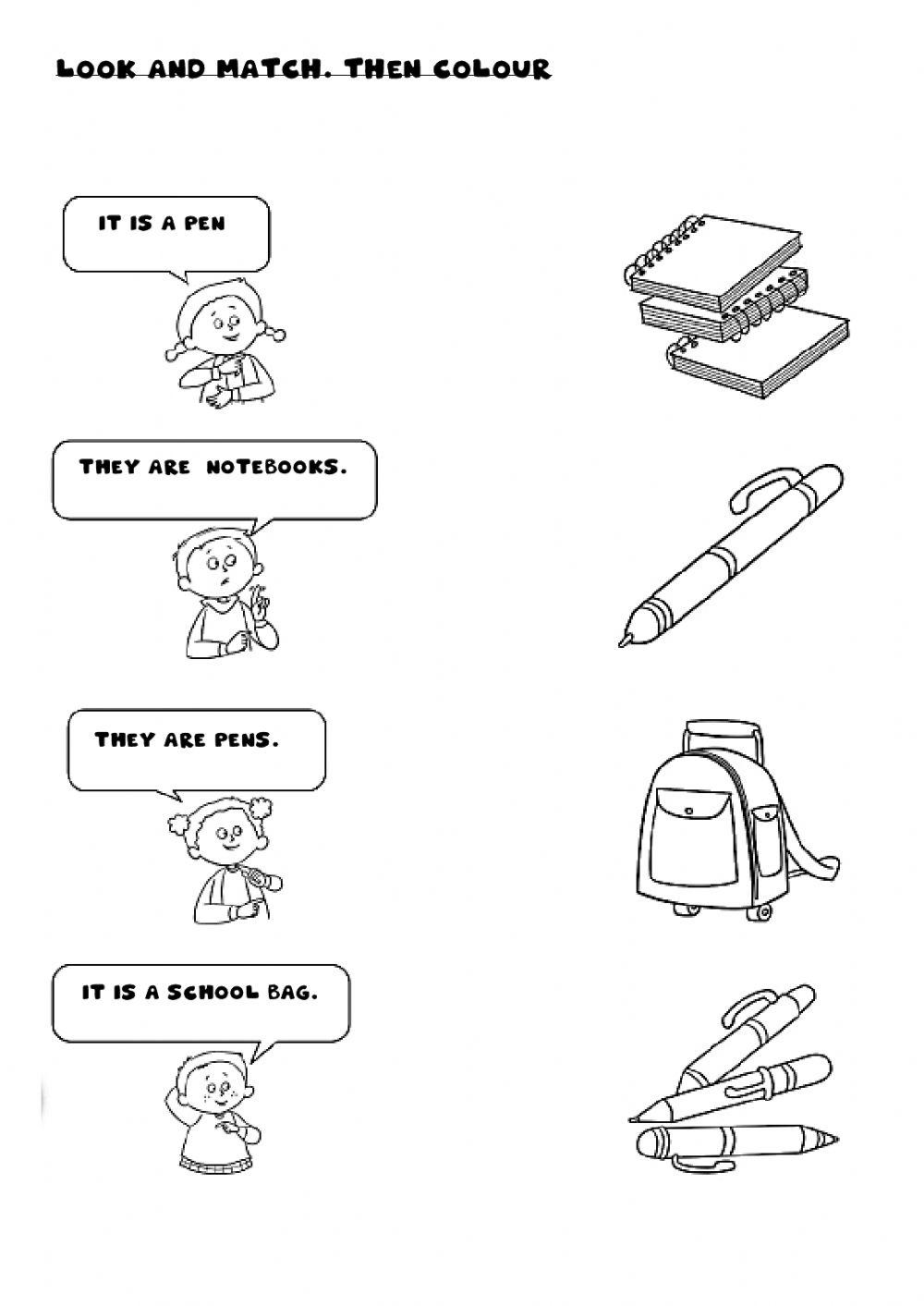 LOOK AND MATCH. THEN COLOUR

IT IS A PEN

THEY ARE NOTEBOOKS.

THEY ARE PENS.

IT IS A SCHOOL BAG.