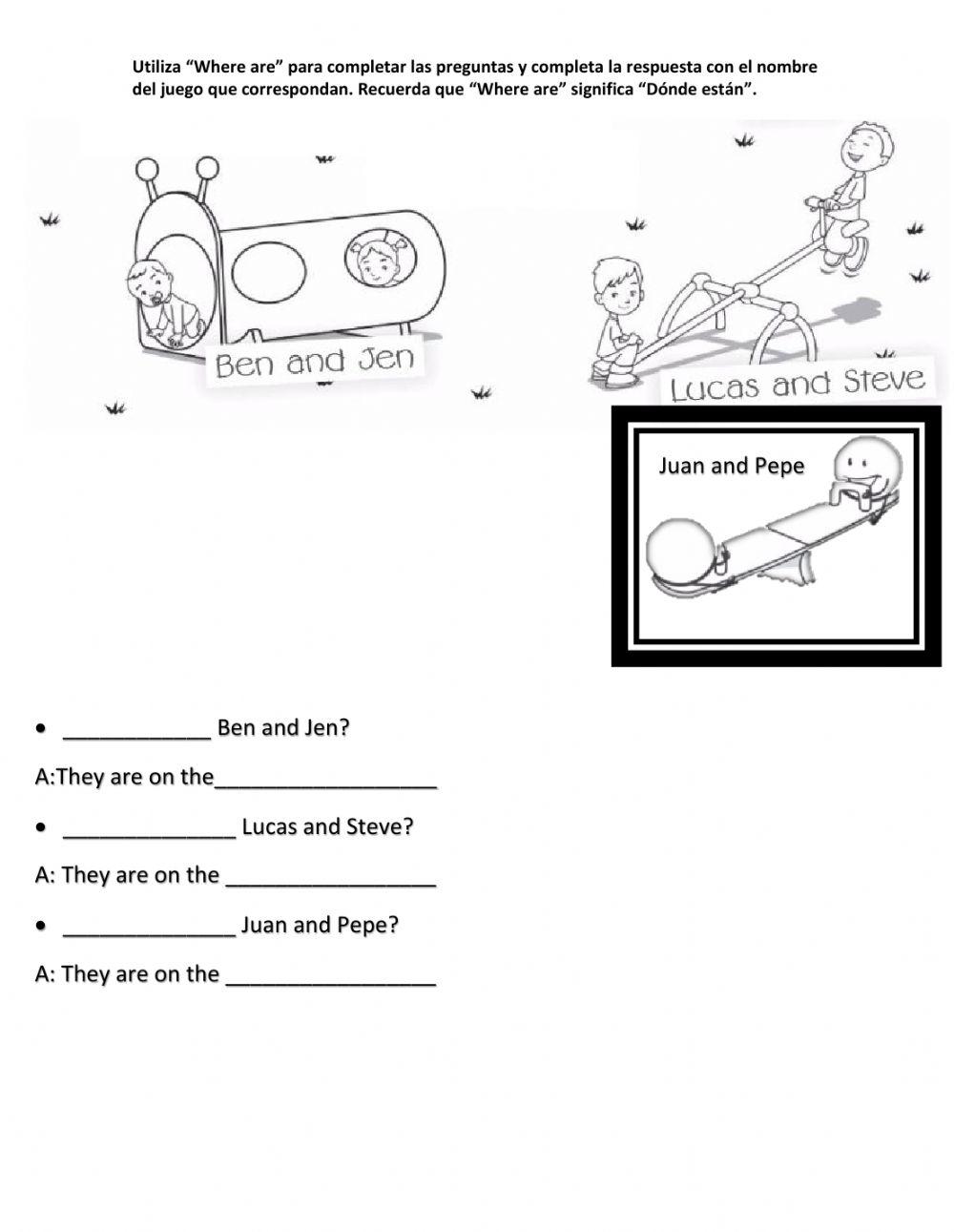 Utiliza “Where are” para completar las preguntas y completa la respuesta con el nombre del juego que correspondan. Recuerda que “Where are” significa “Dónde están”.

Ben and Jen

Lucas and Steve

Juan and Pepe

• ____________ Ben and Jen?

A:They are on the__________________

• ______________ Lucas and Steve?

A: They are on the _________________

• ______________ Juan and Pepe?

A: They are on the _________________