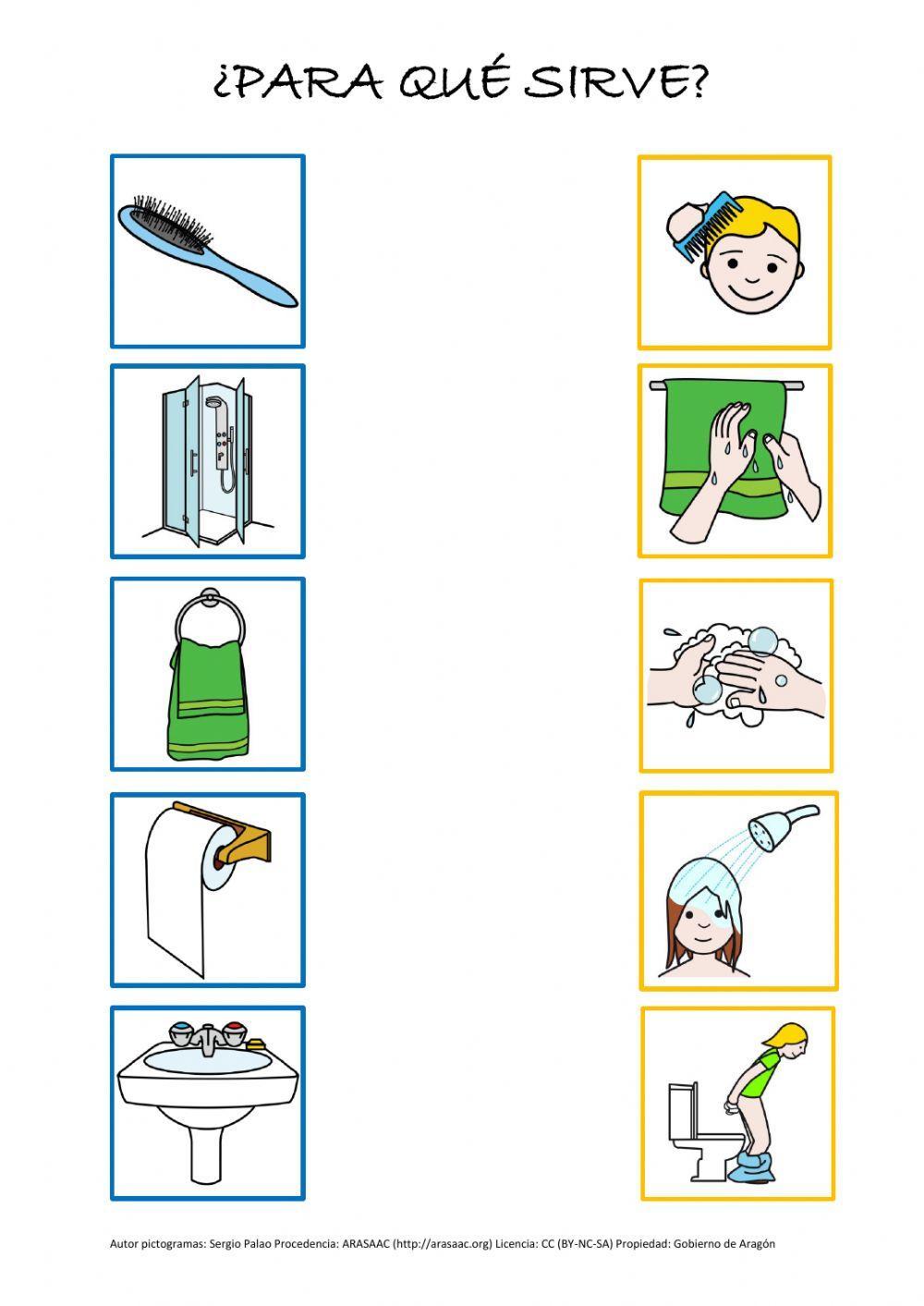 ¿PARA QUÉ SIRVE?

Autor pictogramas: Sergio Palao Procedencia: ARASAAC (http://arasaac.org) Licencia: CC (BY-NC-SA) Propiedad: Gobierno de Aragón