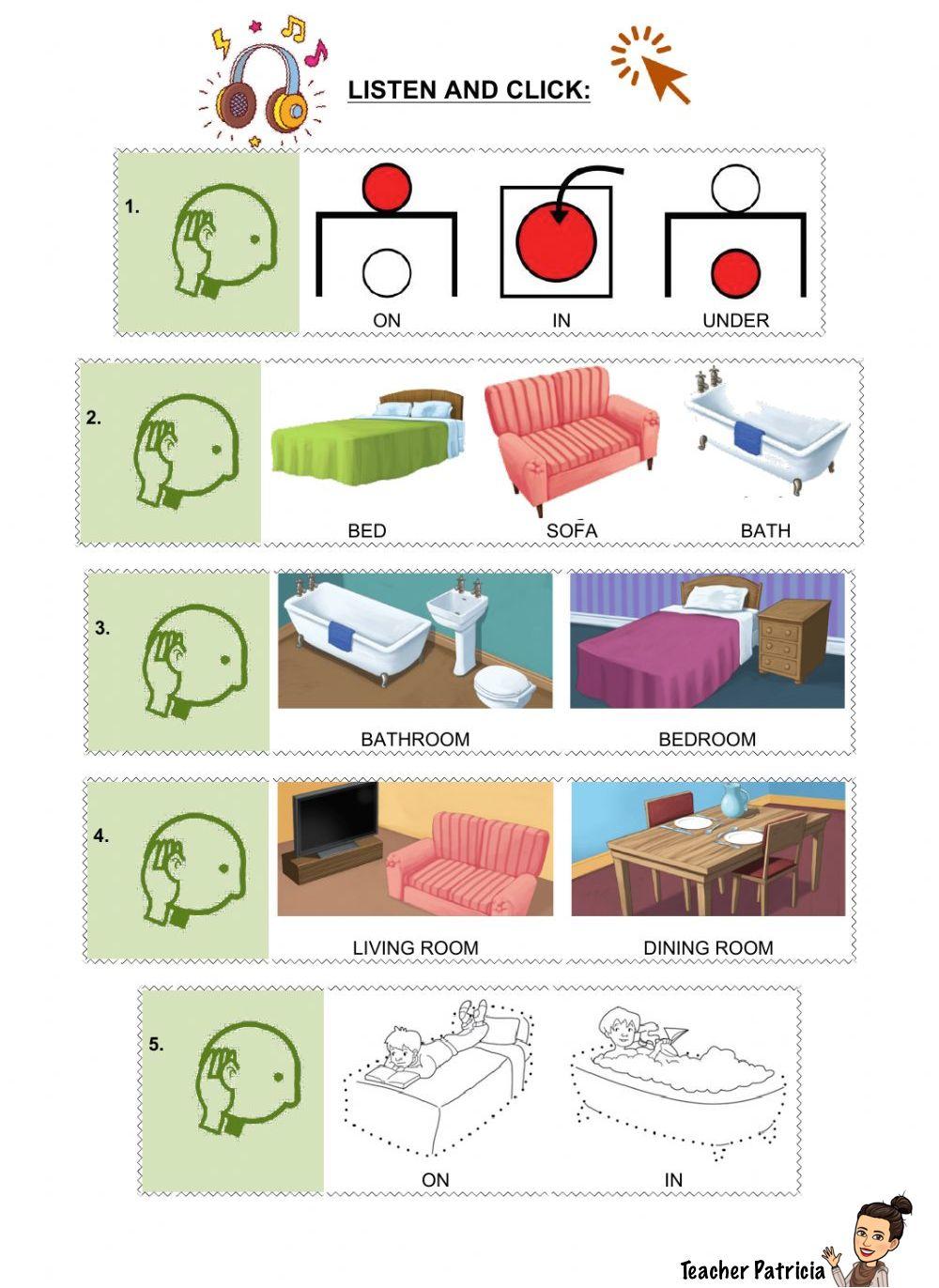 LISTEN AND CLICK:

1.
ON IN UNDER

2.
BED SOFA BATH

3.
BATHROOM BEDROOM

4.
LIVING ROOM DINING ROOM

5.
ON IN

Teacher Patricia