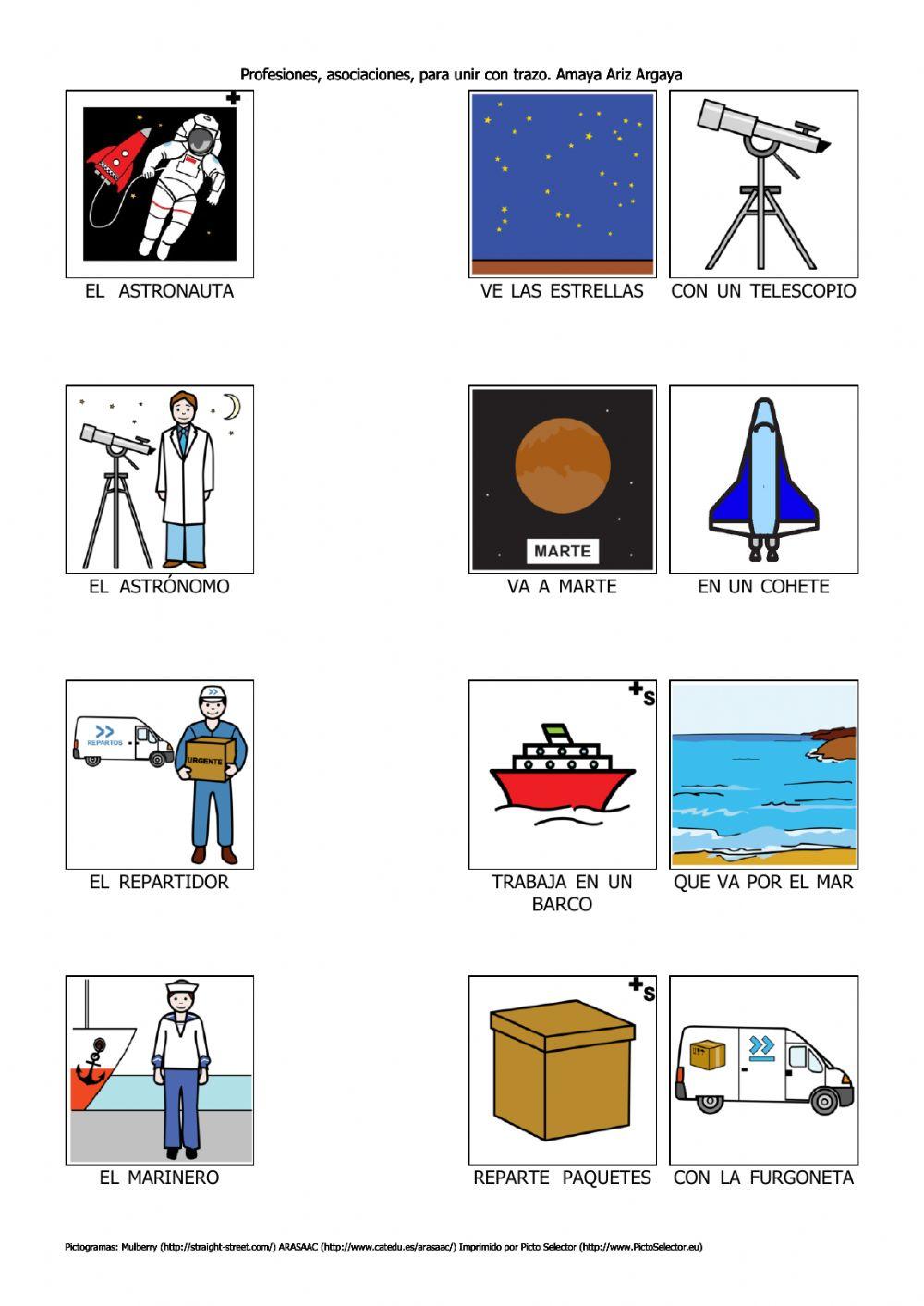 Profesiones, asociaciones, para unir con trazo. Amaya Ariz Argaya

EL ASTRONAUTA

VE LAS ESTRELLAS

CON UN TELESCOPIO

EL ASTRÓNOMO

MARTE

VA A MARTE

EN UN COHETE

REPARTOS

URGENTE

EL REPARTIDOR

TRABAJA EN UN BARCO

QUE VA POR EL MAR

EL MARINERO

REPARTE PAQUETES

CON LA FURGONETA

Pictogramas: Mulberry (http://straight-street.com/) ARASAAC (http://www.catedu.es/arasaac/) Imprimido por Picto Selector (http://www.PictoSelector.eu)