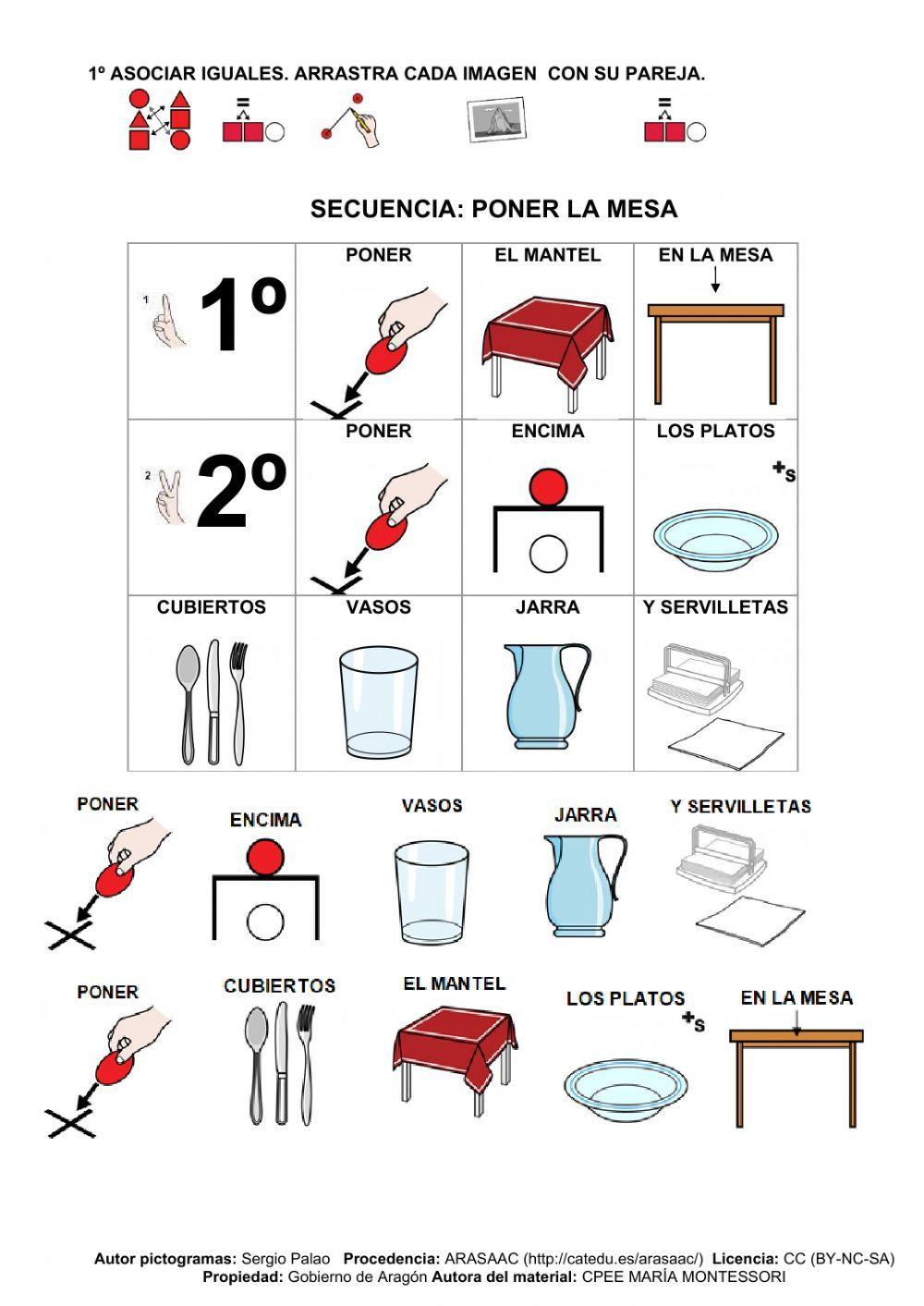 1º ASOCIAR IGUALES. ARRASTRA CADA IMAGEN CON SU PAREJA.

SECUENCIA: PONER LA MESA

| 1 1º | PONER | EL MANTEL | EN LA MESA |
|---|---|---|---|
| 2 2º | PONER | ENCIMA | LOS PLATOS +s |
| CUBIERTOS | VASOS | JARRA | Y SERVILLETAS |

PONER ENCIMA VASOS JARRA Y SERVILLETAS

PONER CUBIERTOS EL MANTEL LOS PLATOS +s EN LA MESA

Autor pictogramas: Sergio Palao Procedencia: ARASAAC (http://catedu.es/arasaac/) Licencia: CC (BY-NC-SA)
Propiedad: Gobierno de Aragón Autora del material: CPEE MARÍA MONTESSORI