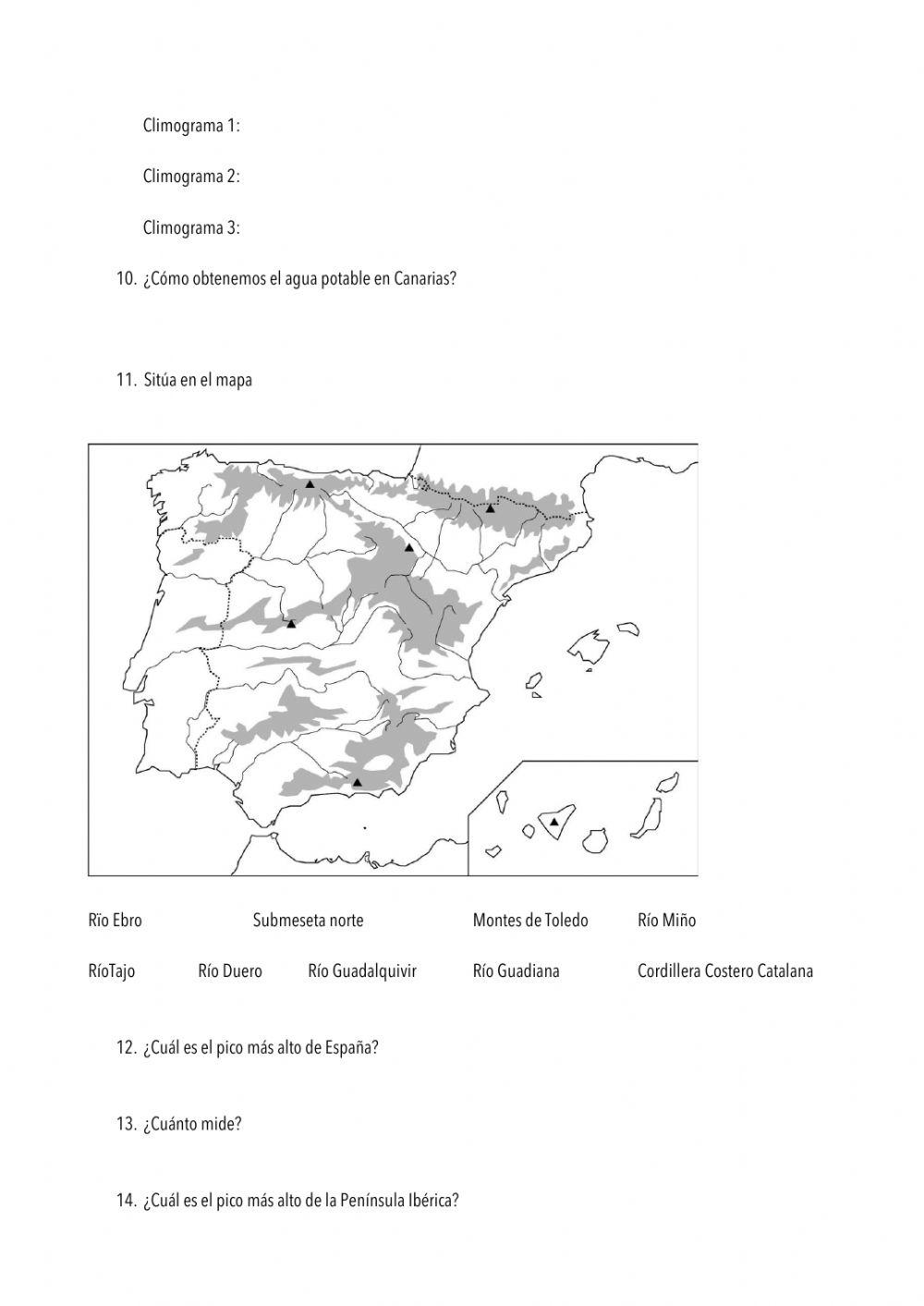 Climograma 1:

Climograma 2:

Climograma 3:

10. ¿Cómo obtenemos el agua potable en Canarias?

11. Sitúa en el mapa

Rïo Ebro Submeseta norte Montes de Toledo Río Miño

RíoTajo Río Duero Río Guadalquivir Río Guadiana Cordillera Costero Catalana

12. ¿Cuál es el pico más alto de España?

13. ¿Cuánto mide?

14. ¿Cuál es el pico más alto de la Península Ibérica?