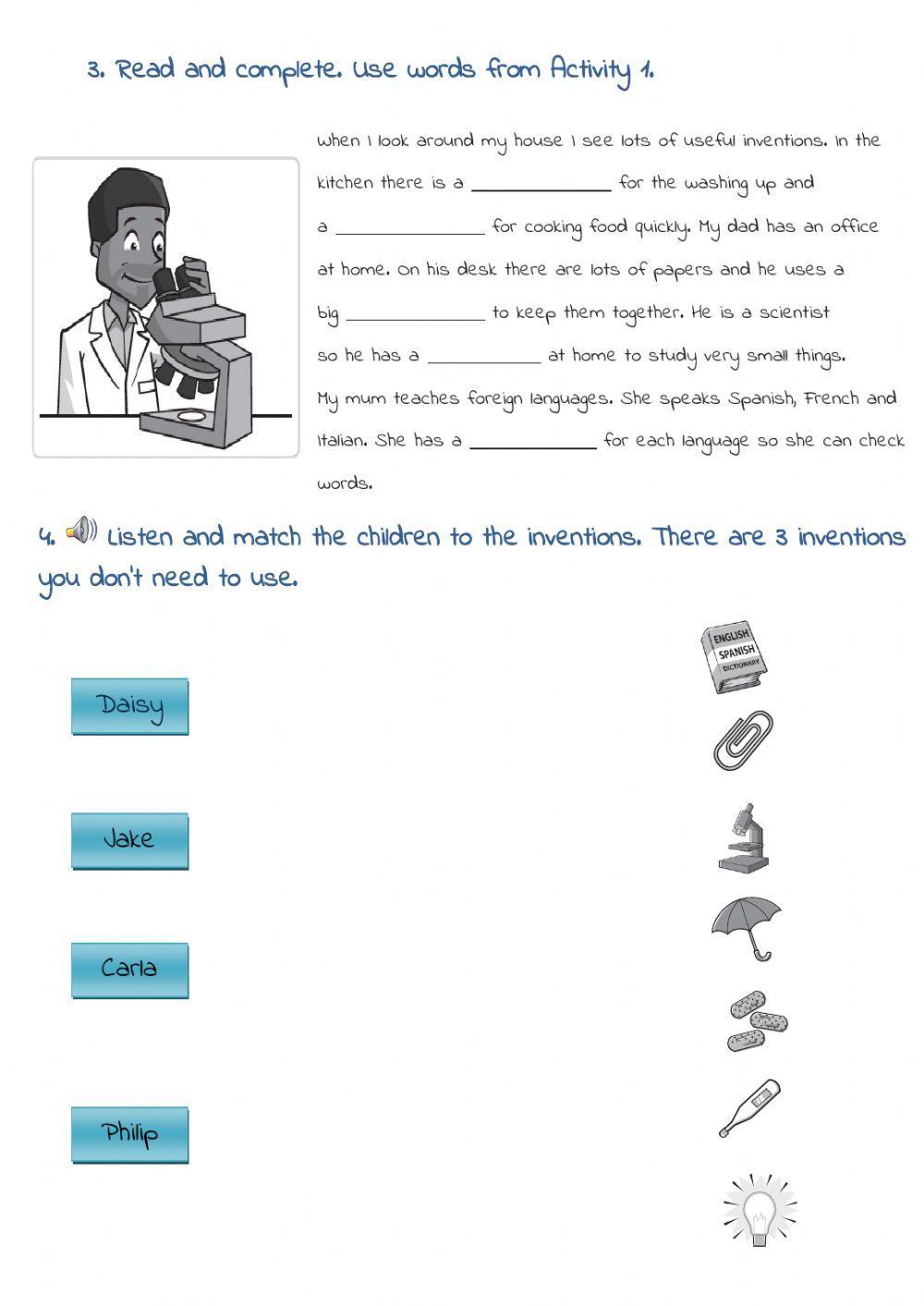 3. Read and complete. Use words from Activity 1.

When I look around my house I see lots of useful inventions. In the kitchen there is a ____________ for the washing up and a ____________ for cooking food quickly. My dad has an office at home. On his desk there are lots of papers and he uses a big ____________ to keep them together. He is a scientist so he has a ____________ at home to study very small things. My mum teaches foreign languages. She speaks Spanish, French and Italian. She has a ____________ for each language so she can check words.

4. Listen and match the children to the inventions. There are 3 inventions you don't need to use.

Daisy

Jake

Carla

Philip

ENGLISH SPANISH DICTIONARY