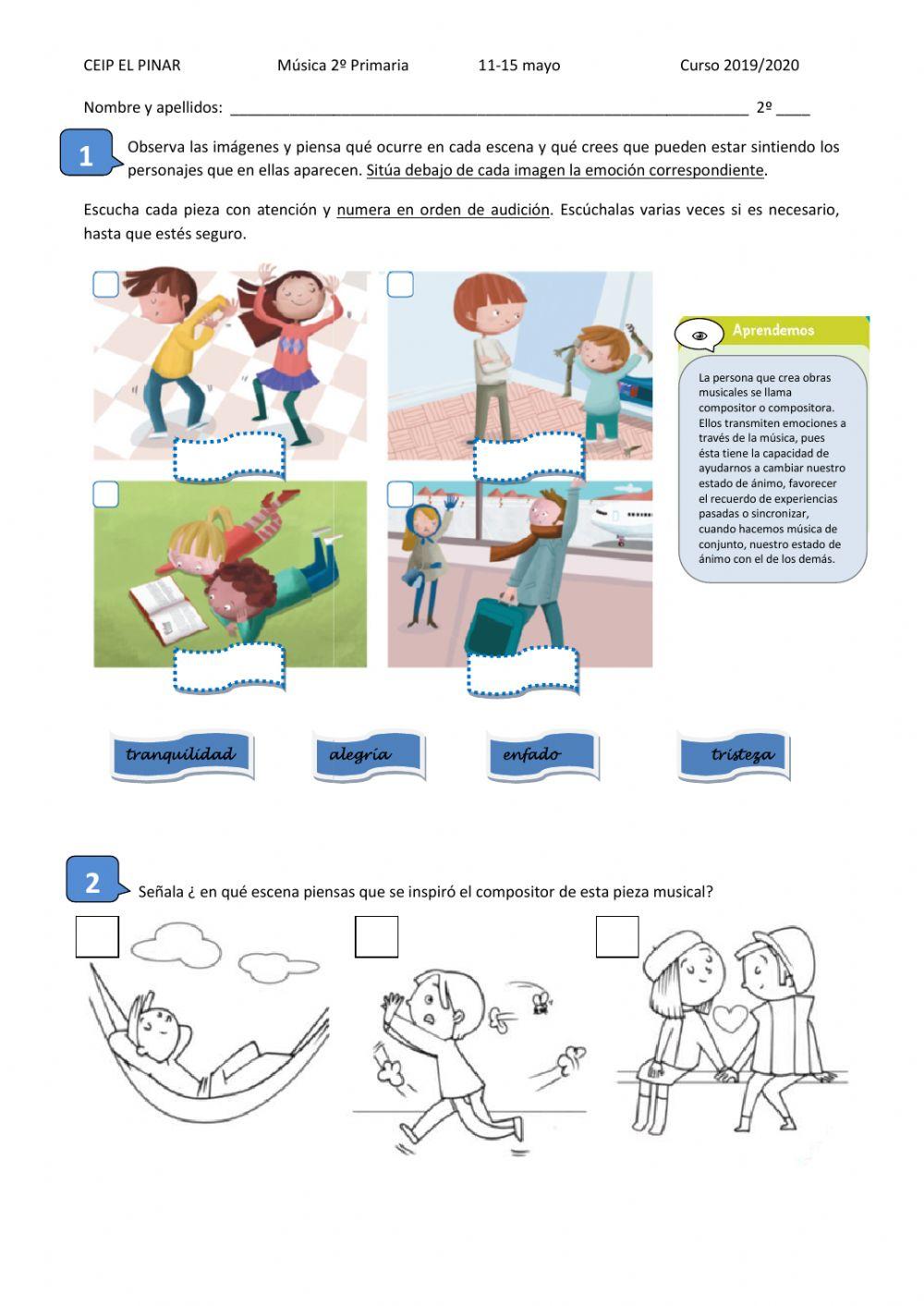 CEIP EL PINAR Música 2º Primaria 11-15 mayo Curso 2019/2020

Nombre y apellidos: ____________________________________________________________ 2º ____

1 Observa las imágenes y piensa qué ocurre en cada escena y qué crees que pueden estar sintiendo los personajes que en ellas aparecen. Sitúa debajo de cada imagen la emoción correspondiente.

Escucha cada pieza con atención y numera en orden de audición. Escúchalas varias veces si es necesario, hasta que estés seguro.

Aprendemos

La persona que crea obras musicales se llama compositor o compositora. Ellos transmiten emociones a través de la música, pues ésta tiene la capacidad de ayudarnos a cambiar nuestro estado de ánimo, favorecer el recuerdo de experiencias pasadas o sincronizar, cuando hacemos música de conjunto, nuestro estado de ánimo con el de los demás.

tranquilidad alegría enfado tristeza

2 Señala ¿ en qué escena piensas que se inspiró el compositor de esta pieza musical?