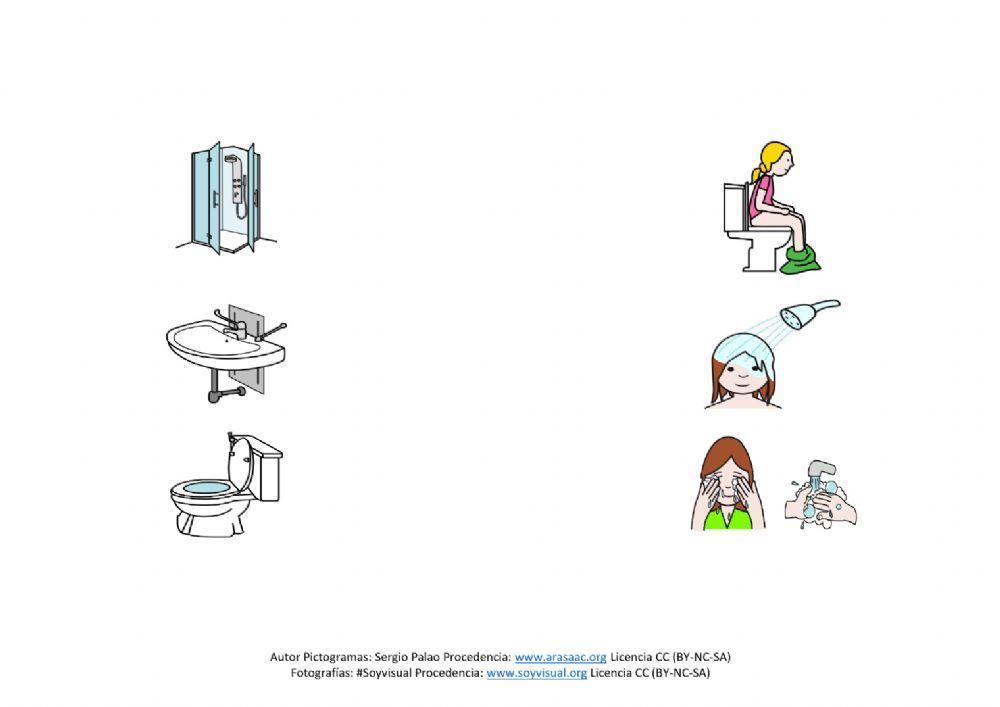 Autor Pictogramas: Sergio Palao Procedencia: www.arasaac.org Licencia CC (BY-NC-SA)
Fotografías: #Soyvisual Procedencia: www.soyvisual.org Licencia CC (BY-NC-SA)