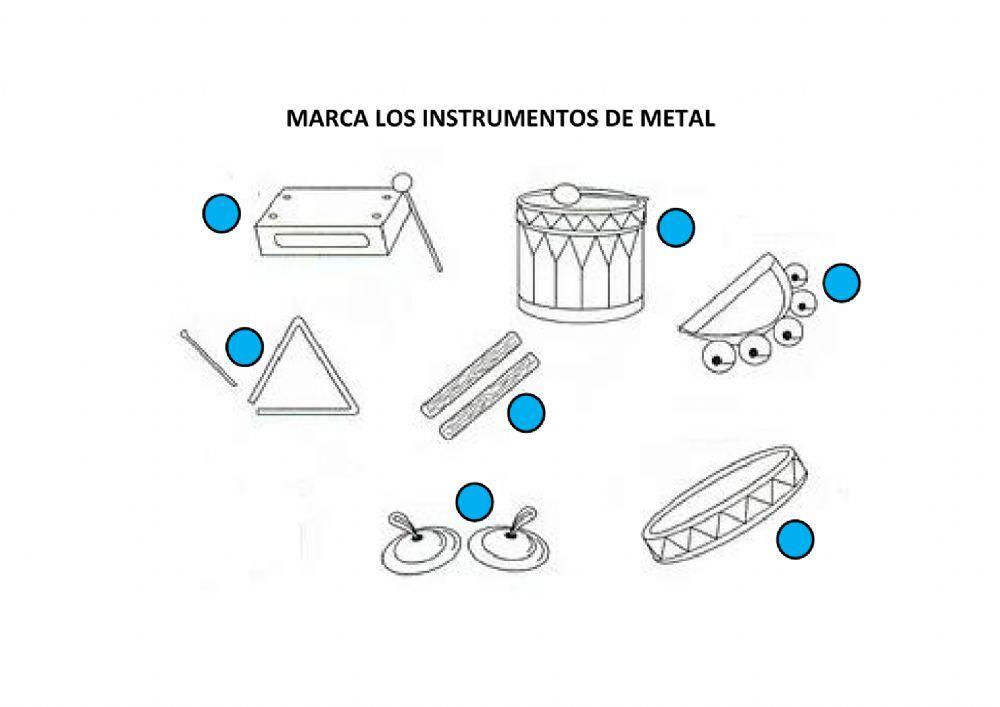 MARCA LOS INSTRUMENTOS DE METAL