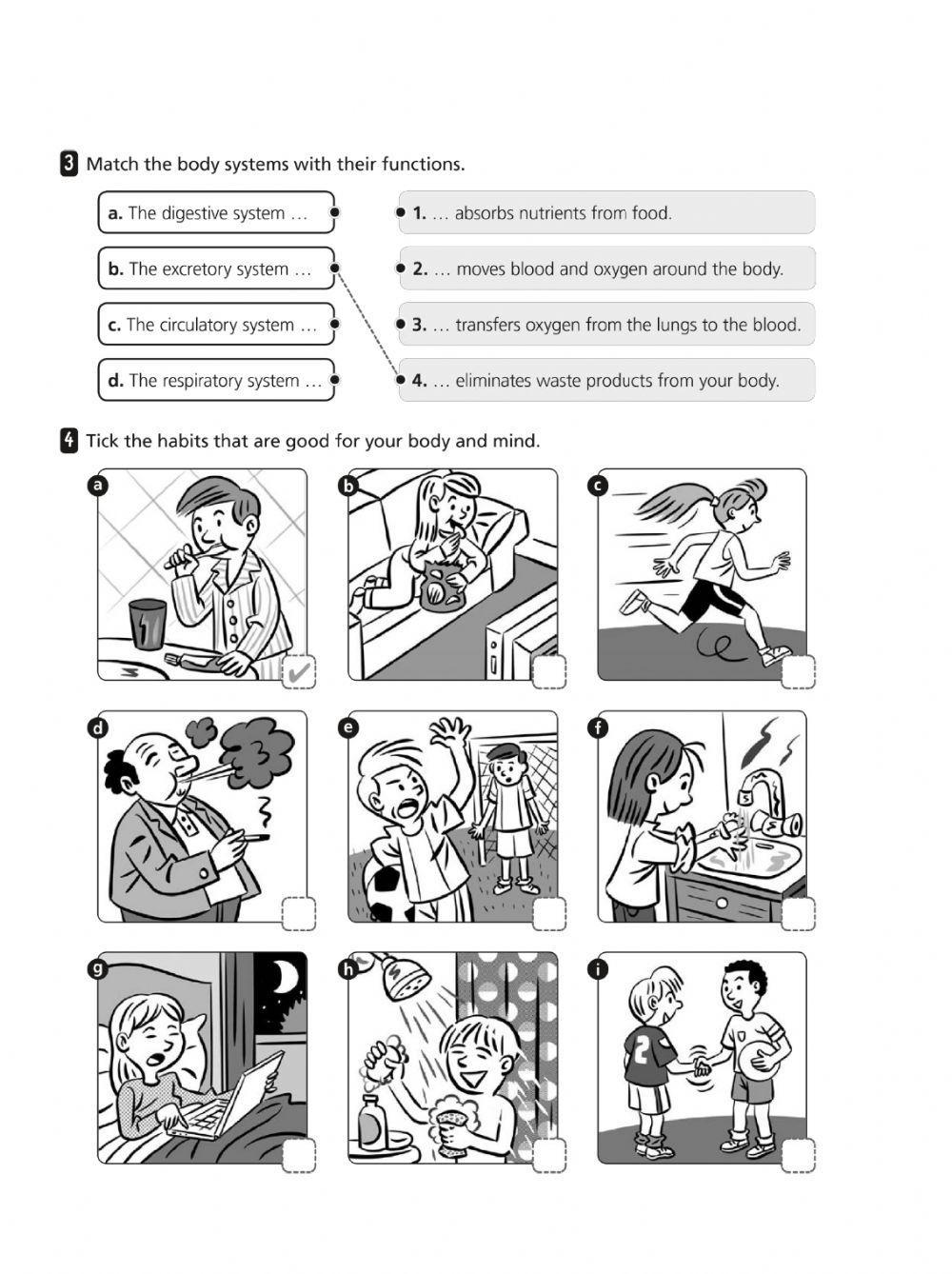 3 Match the body systems with their functions.

a. The digestive system …
b. The excretory system …
c. The circulatory system …
d. The respiratory system …

1. … absorbs nutrients from food.
2. … moves blood and oxygen around the body.
3. … transfers oxygen from the lungs to the blood.
4. … eliminates waste products from your body.

4 Tick the habits that are good for your body and mind.

a ✔
b
c
d
e
f
g
h
i

2