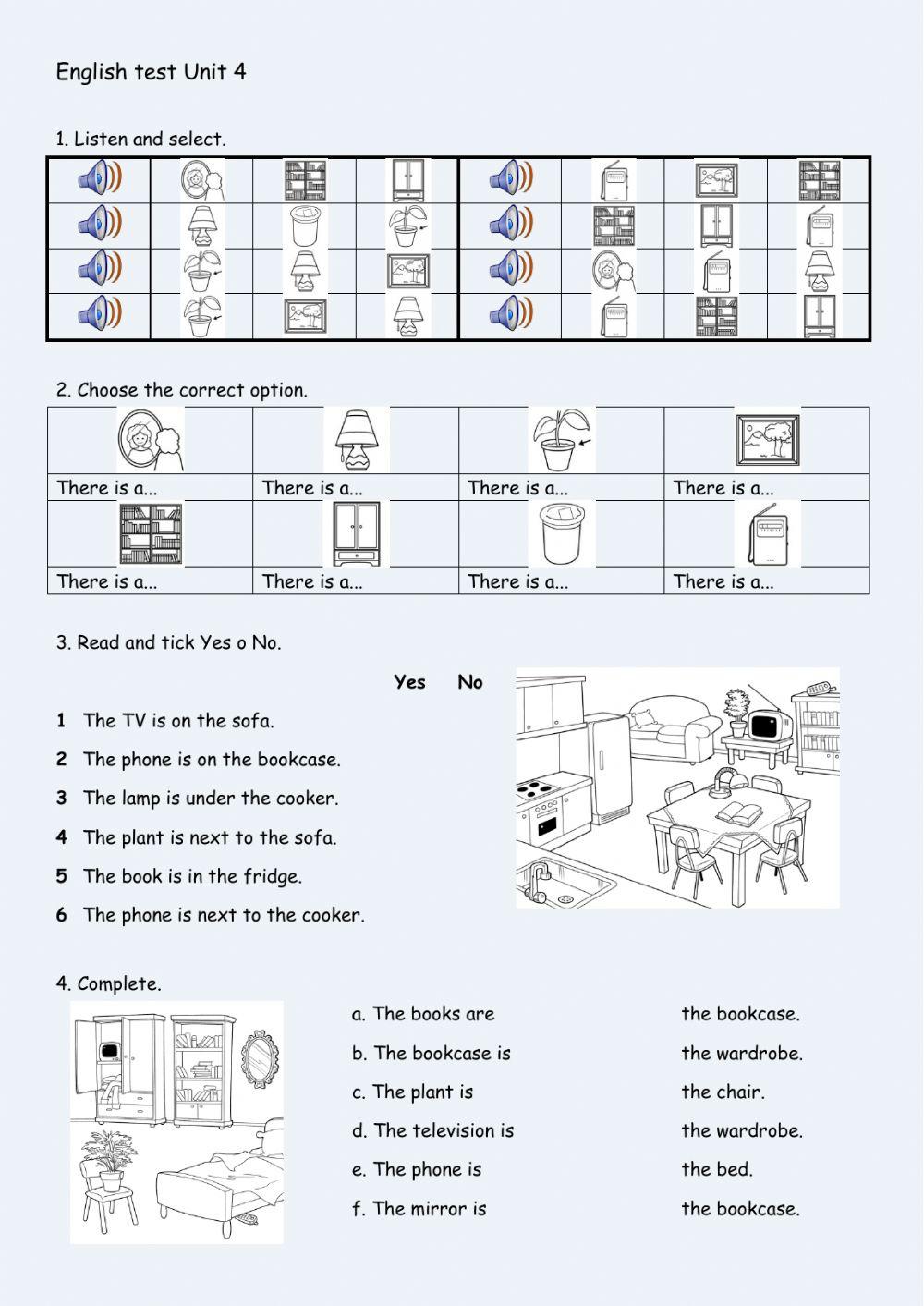 English test Unit 4

1. Listen and select.

2. Choose the correct option.

| There is a... | There is a... | There is a... | There is a... |
|---|---|---|---|
| There is a... | There is a... | There is a... | There is a... |

3. Read and tick Yes o No.

Yes No

1 The TV is on the sofa.
2 The phone is on the bookcase.
3 The lamp is under the cooker.
4 The plant is next to the sofa.
5 The book is in the fridge.
6 The phone is next to the cooker.

4. Complete.

a. The books are the bookcase.
b. The bookcase is the wardrobe.
c. The plant is the chair.
d. The television is the wardrobe.
e. The phone is the bed.
f. The mirror is the bookcase.