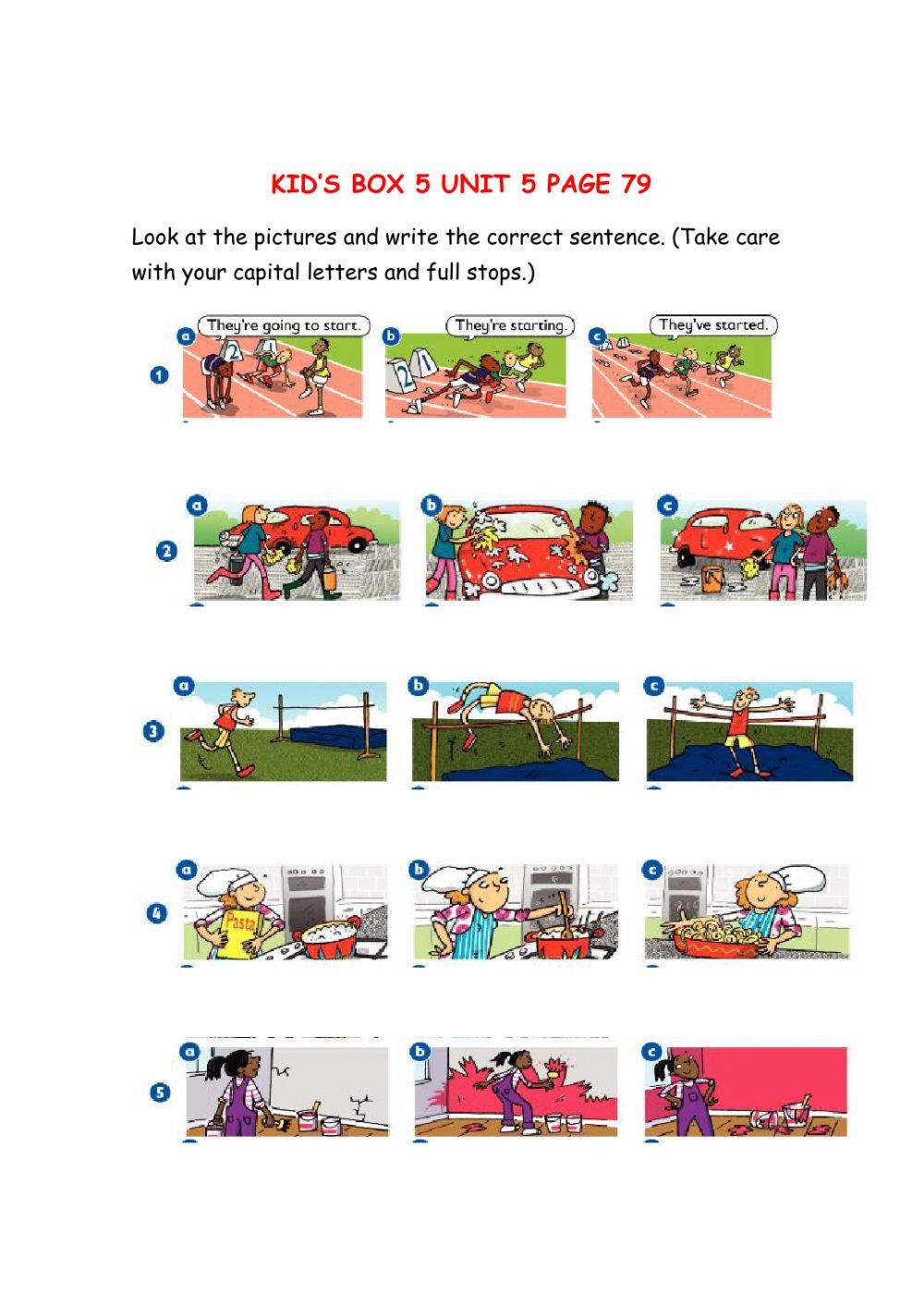 KID'S BOX 5 UNIT 5 PAGE 79

Look at the pictures and write the correct sentence. (Take care with your capital letters and full stops.)

1

a They're going to start.

b They're starting.

c They've started.

2

a

b

c

3

a

b

c

4

a

Pasta

b

c

5

a

b

c