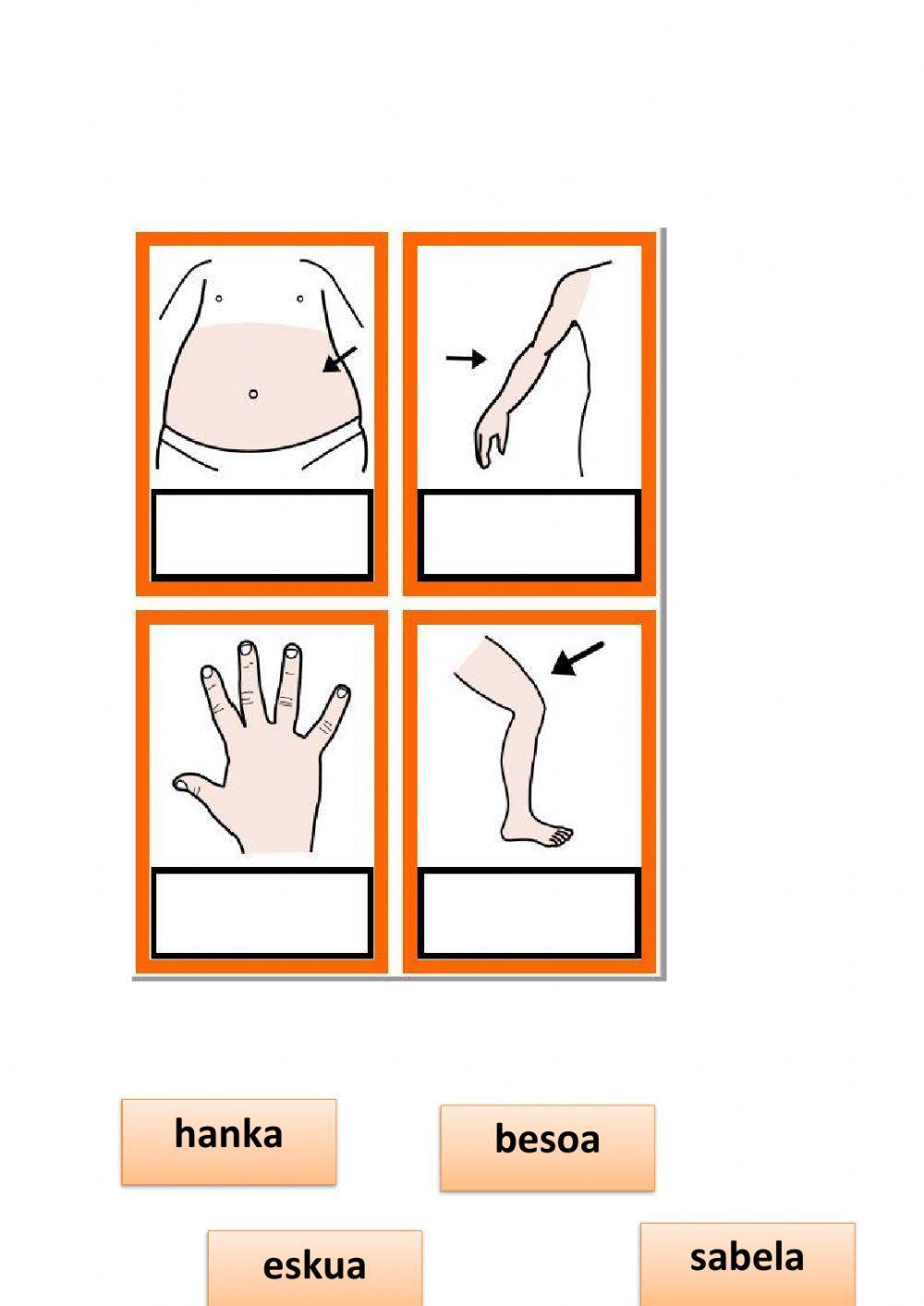 hanka

besoa

eskua

sabela