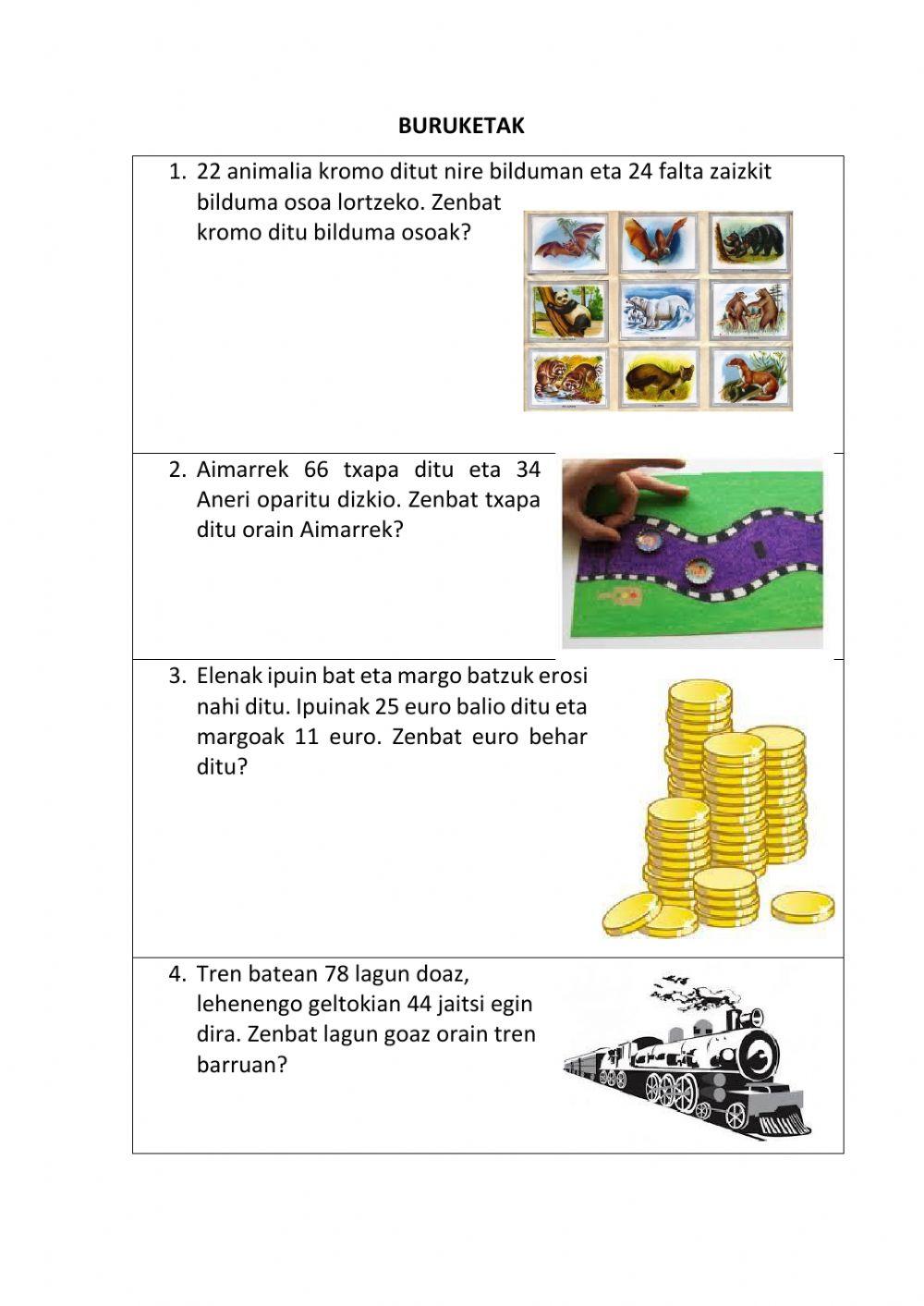 BURUKETAK

1. 22 animalia kromo ditut nire bilduman eta 24 falta zaizkit bilduma osoa lortzeko. Zenbat kromo ditu bilduma osoak?

2. Aimarrek 66 txapa ditu eta 34 Aneri oparitu dizkio. Zenbat txapa ditu orain Aimarrek?

3. Elenak ipuin bat eta margo batzuk erosi nahi ditu. Ipuinak 25 euro balio ditu eta margoak 11 euro. Zenbat euro behar ditu?

4. Tren batean 78 lagun doaz, lehenengo geltokian 44 jaitsi egin dira. Zenbat lagun goaz orain tren barruan?