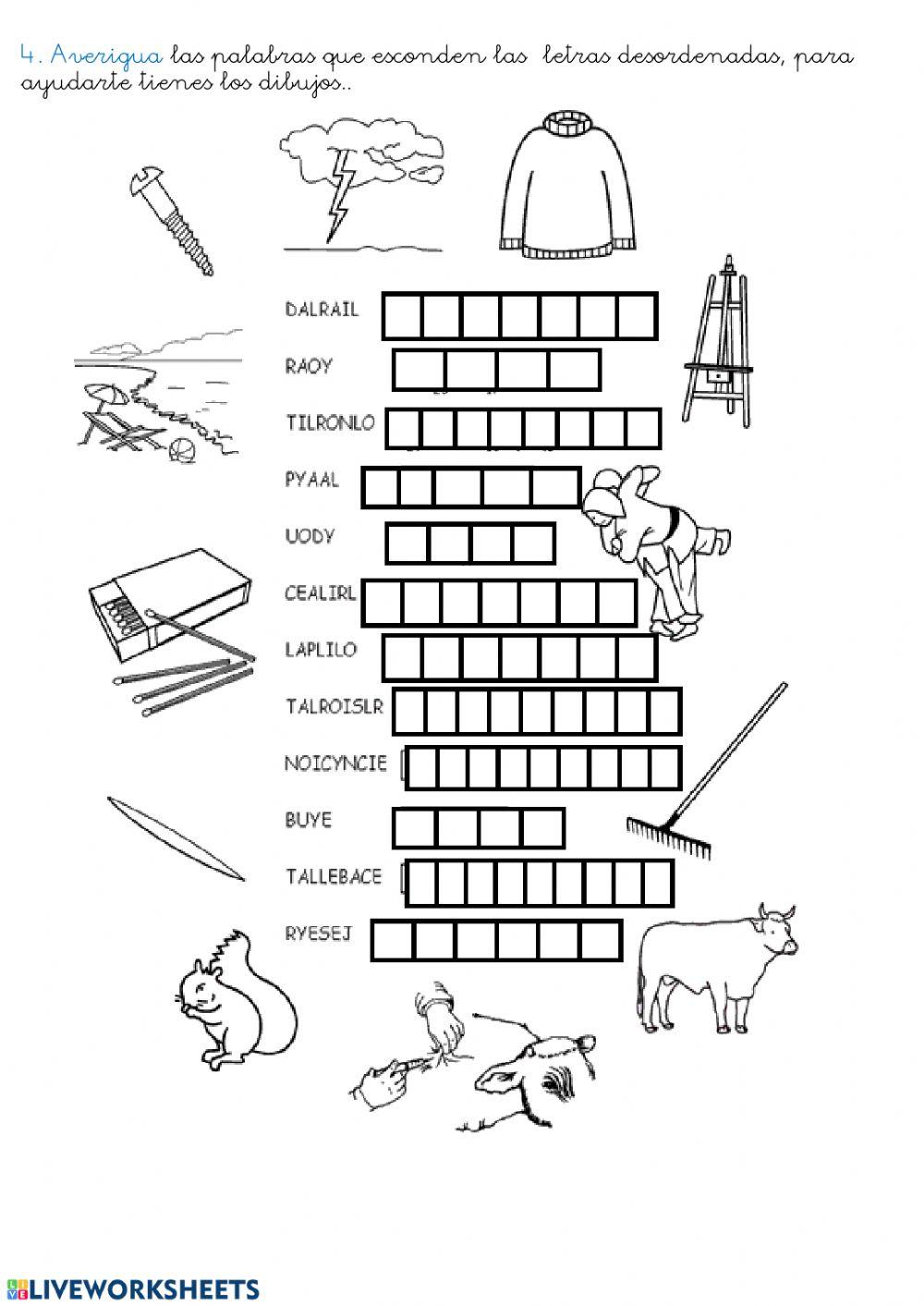 4. Averigua las palabras que esconden las letras desordenadas, para ayudarte tienes los dibujos..

DALRAIL

RAOY

TILRONLO

PYAAL

UODY

CEALIRL

LAPLILO

TALROISLR

NOICYNCIE

BUYE

TALLEBACE

RYESEJ

LIVEWORKSHEETS