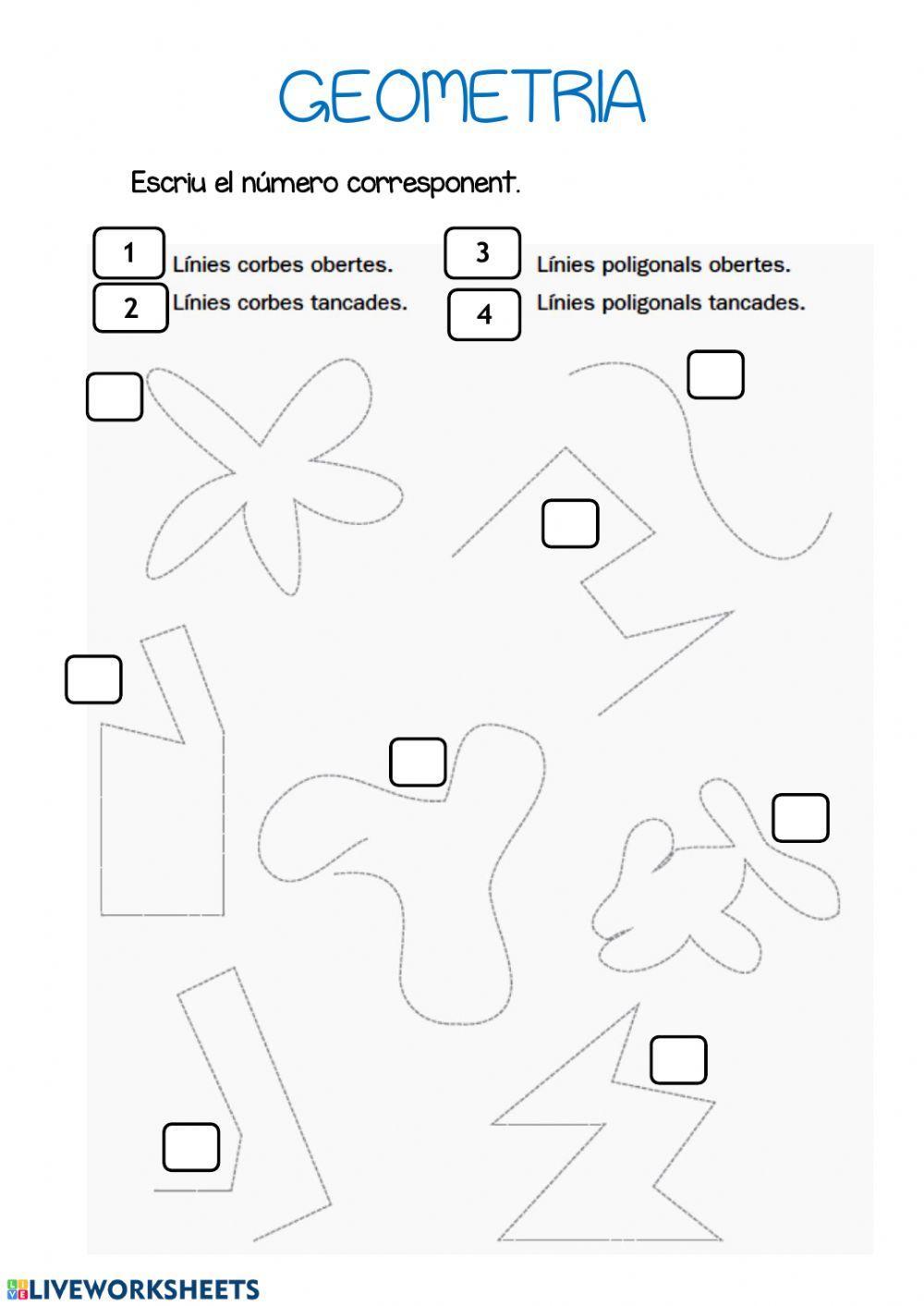 GEOMETRIA

Escriu el número corresponent.

1 Línies corbes obertes.
2 Línies corbes tancades.
3 Línies poligonals obertes.
4 Línies poligonals tancades.

LIVEWORKSHEETS