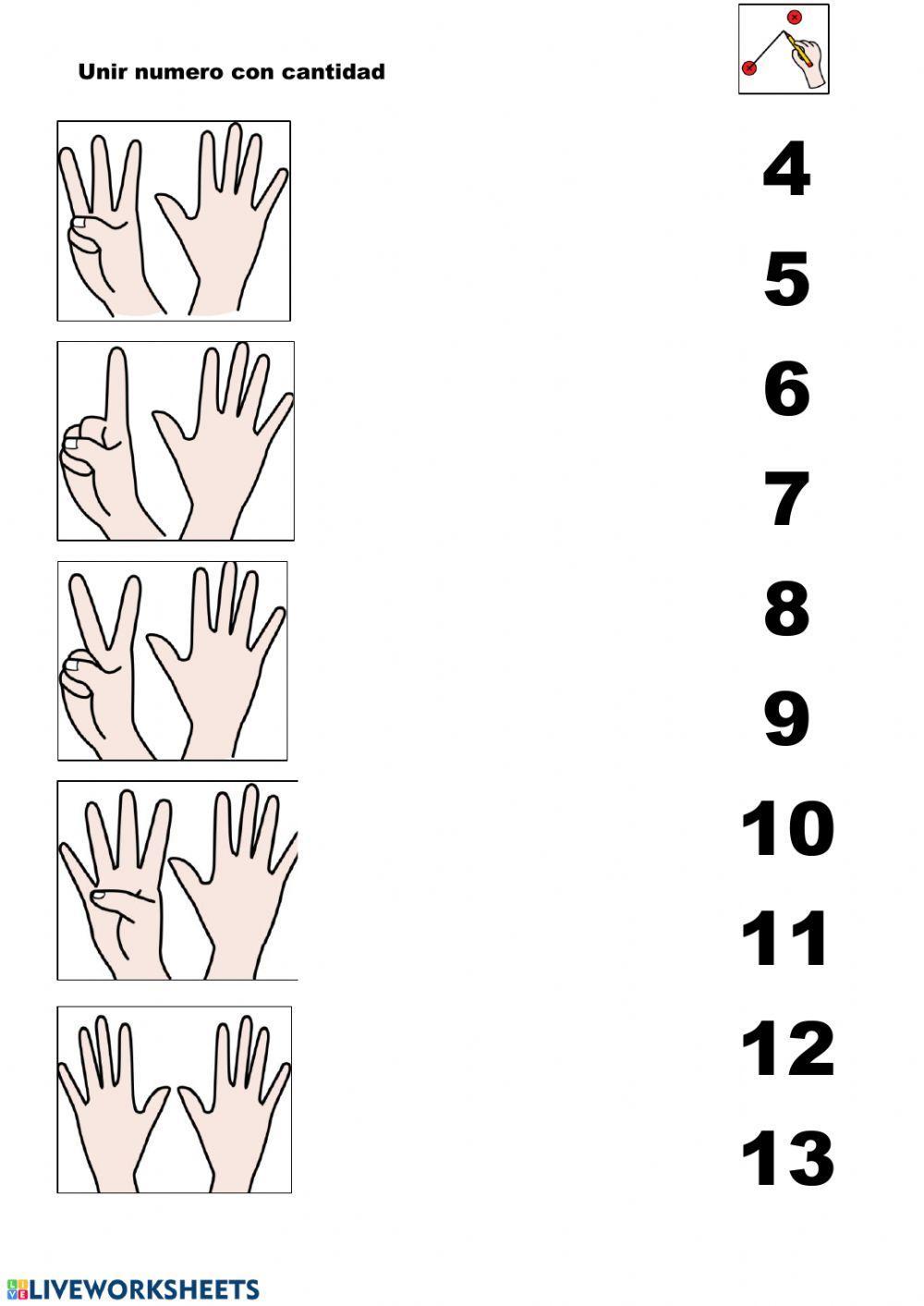 Unir numero con cantidad

4

5

6

7

8

9

10

11

12

13

LIVEWORKSHEETS