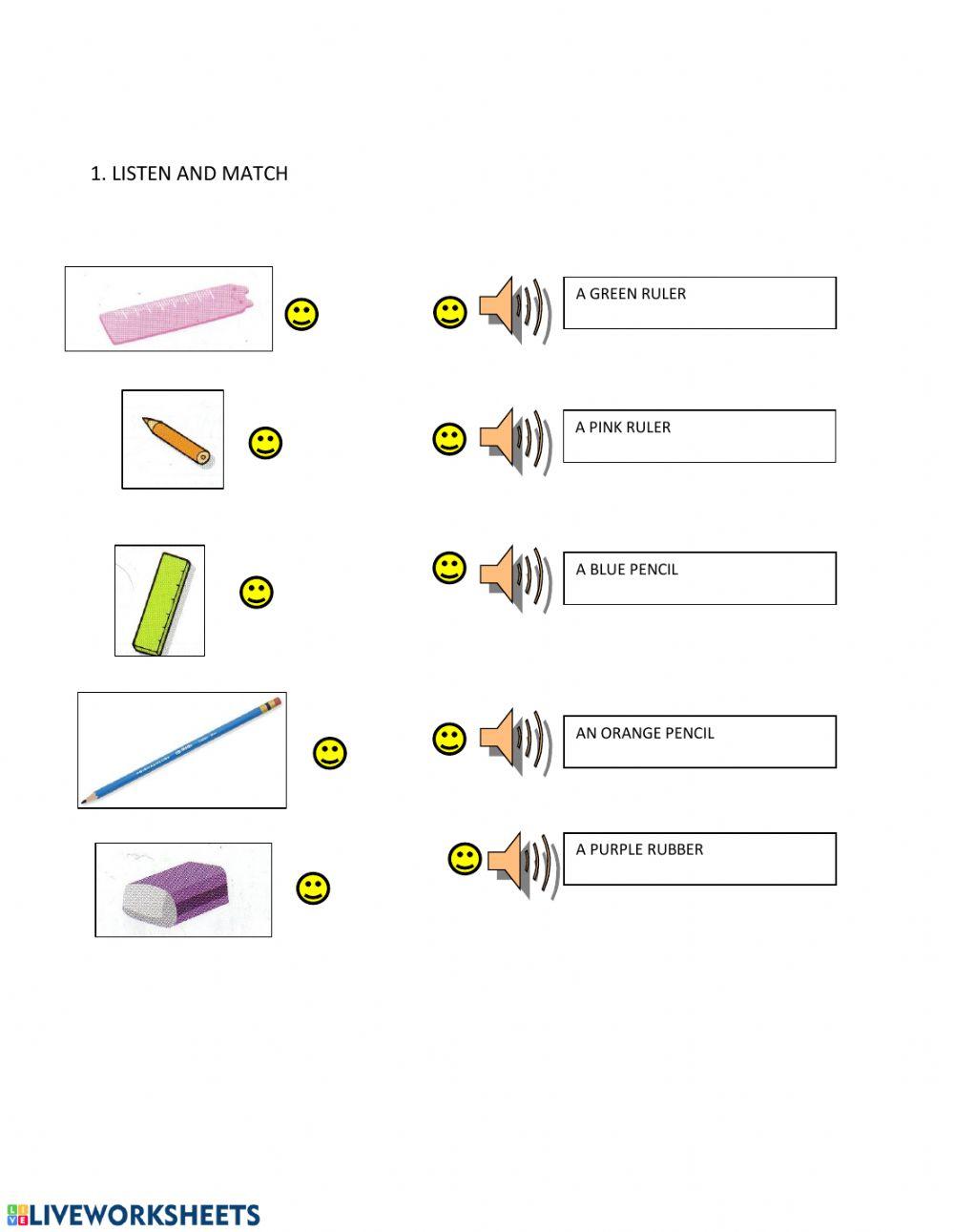 1. LISTEN AND MATCH

A GREEN RULER

A PINK RULER

A BLUE PENCIL

AN ORANGE PENCIL

A PURPLE RUBBER

LIVEWORKSHEETS