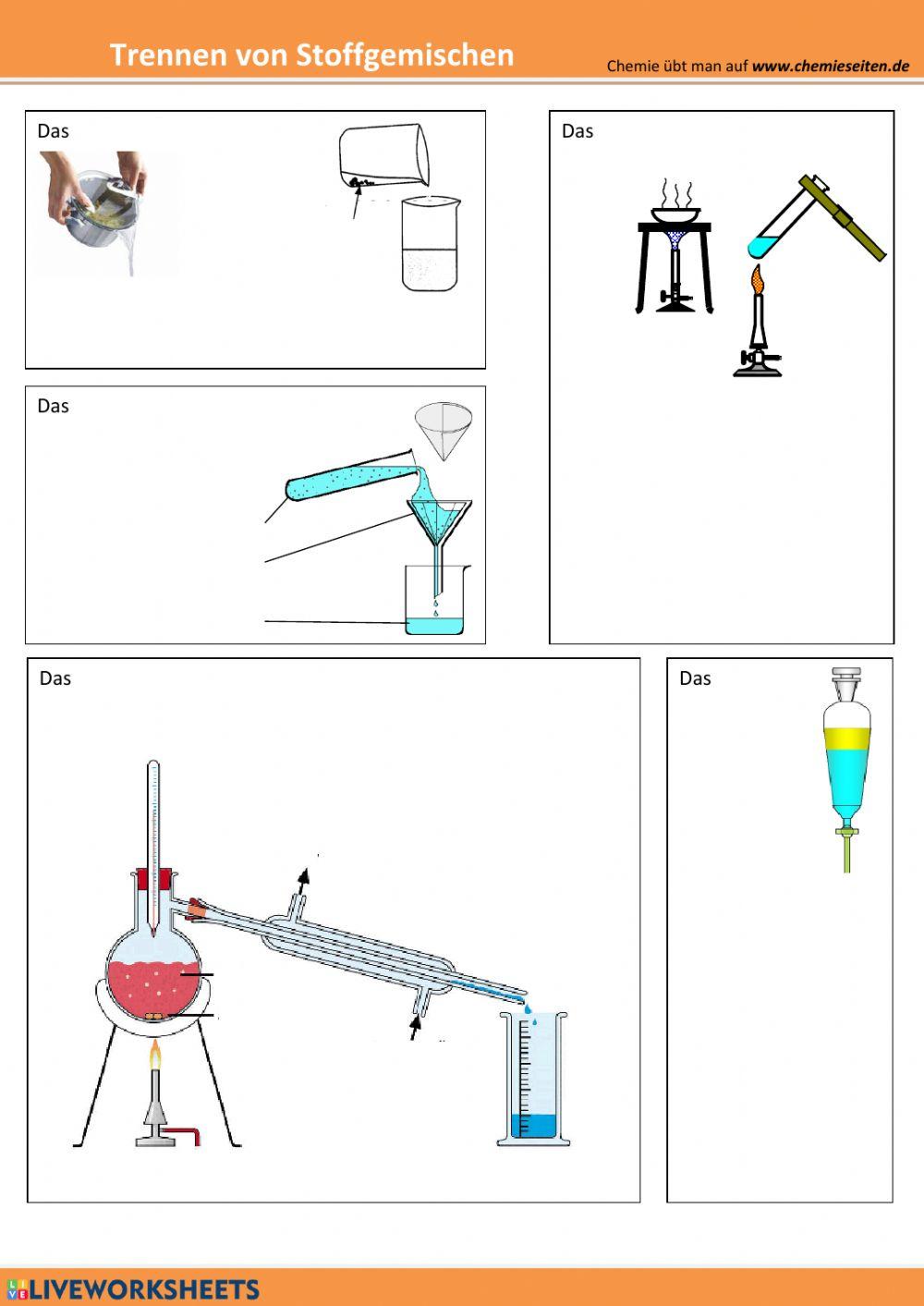 Trennen von Stoffgemischen

Chemie übt man auf www.chemieseiten.de

Das

Das

Das

Das

Das

LIVEWORKSHEETS