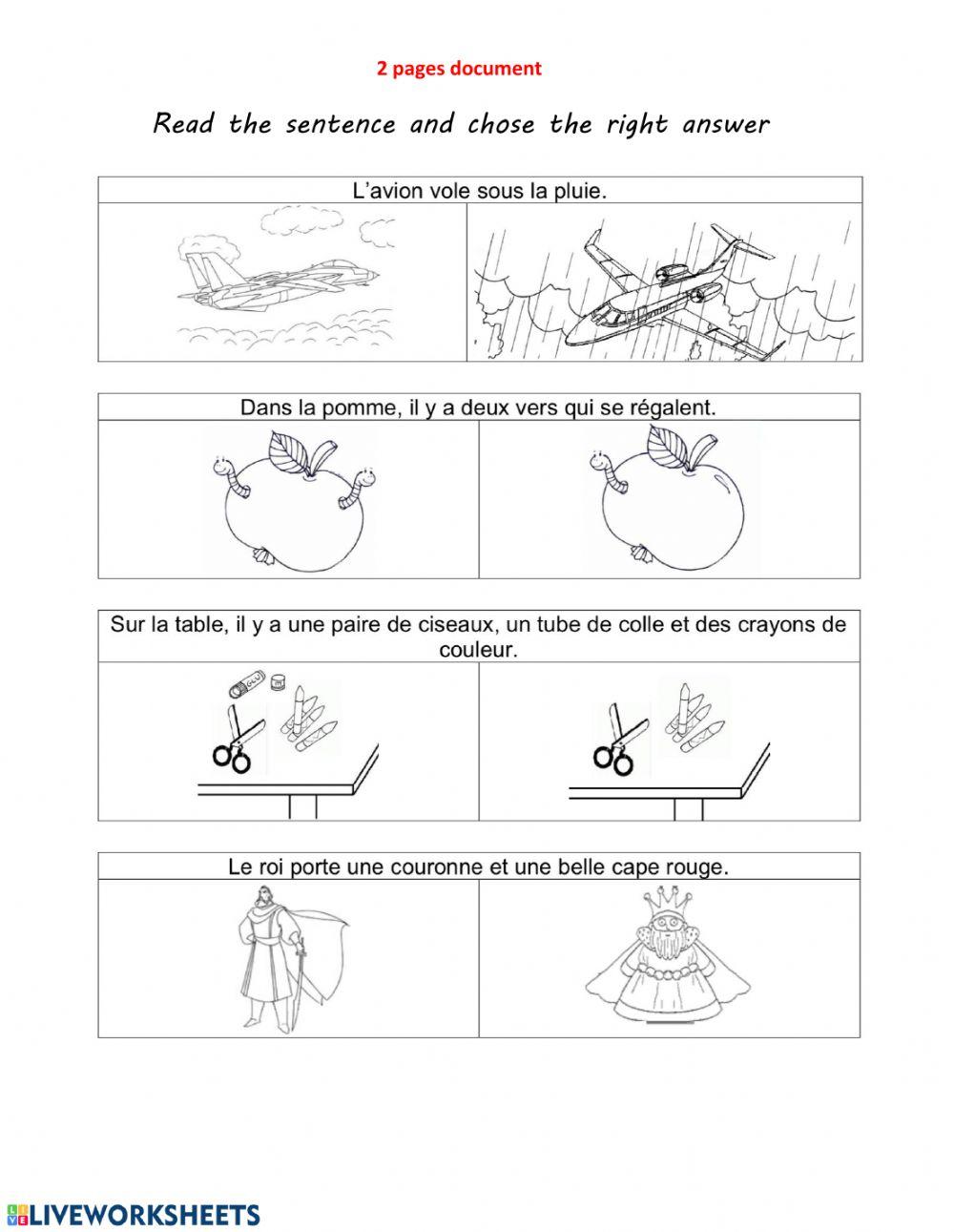 2 pages document

Read the sentence and chose the right answer

L'avion vole sous la pluie.

Dans la pomme, il y a deux vers qui se régalent.

Sur la table, il y a une paire de ciseaux, un tube de colle et des crayons de couleur.

Le roi porte une couronne et une belle cape rouge.

LIVEWORKSHEETS