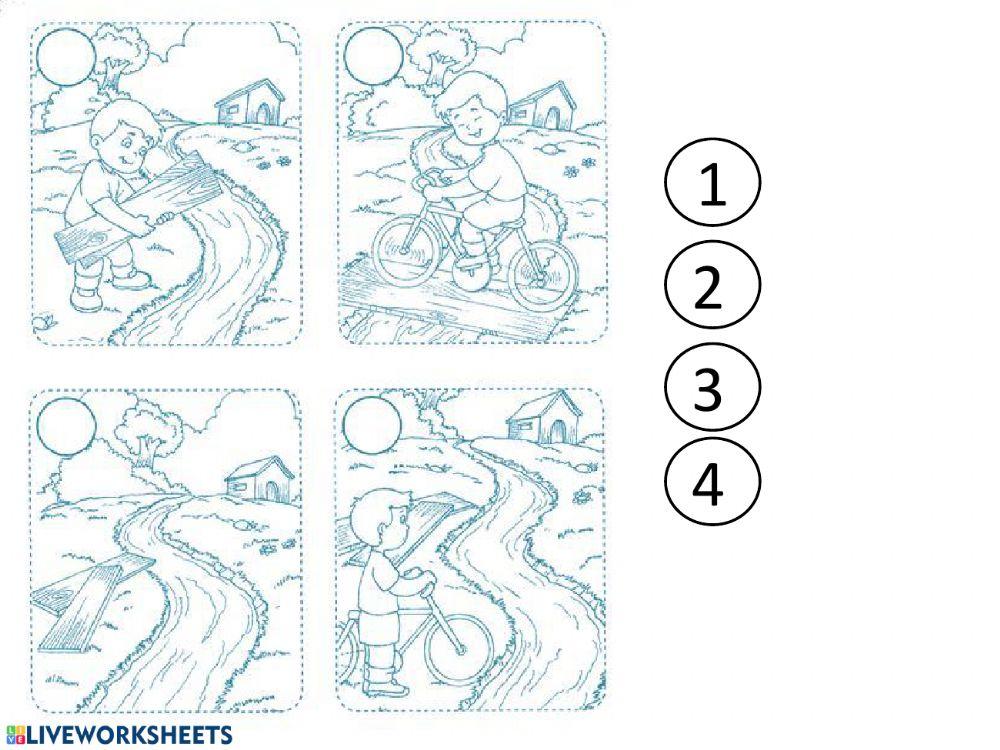 1
2
3
4

LIVEWORKSHEETS