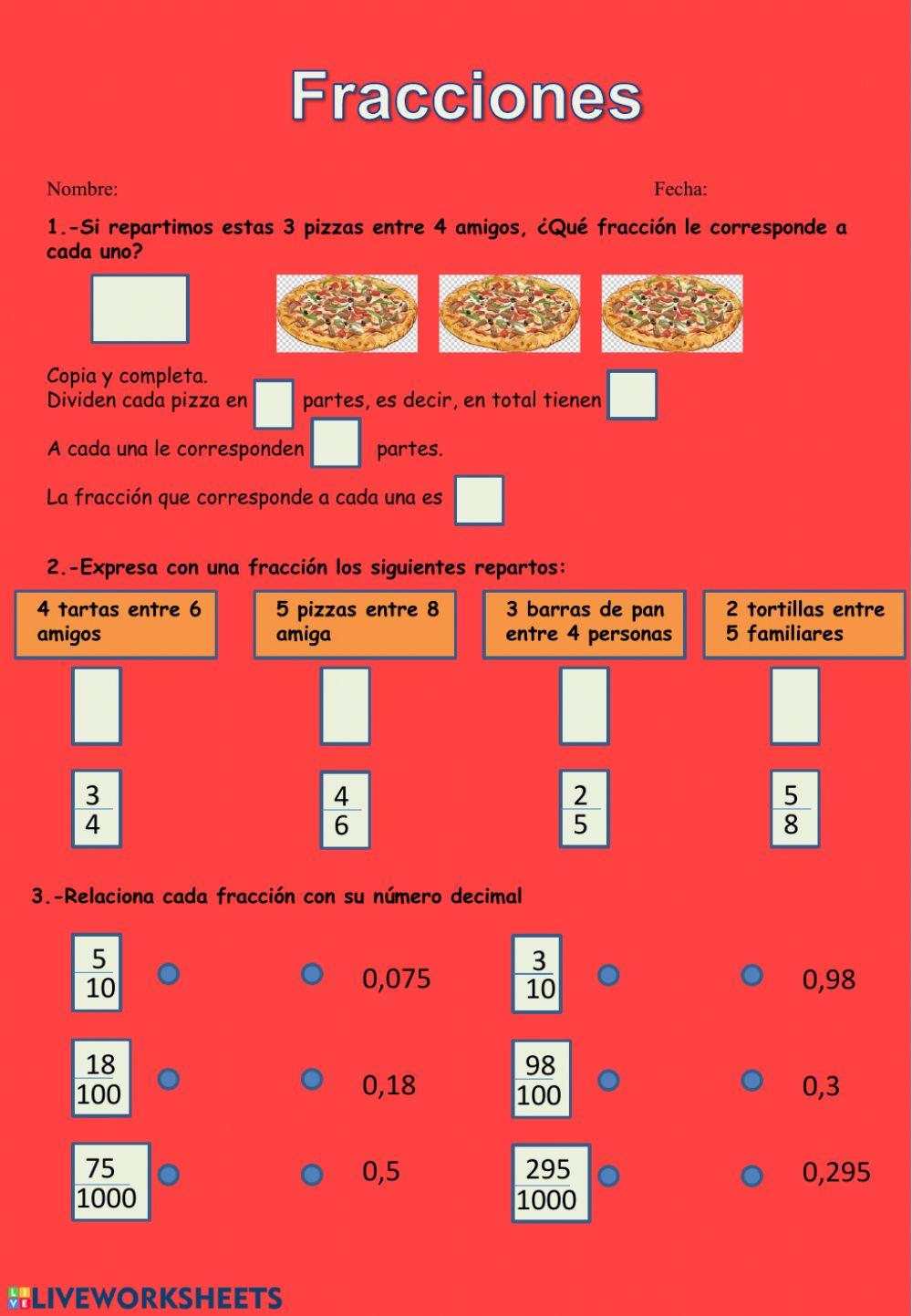 Fracciones

Nombre: Fecha:

1.-Si repartimos estas 3 pizzas entre 4 amigos, ¿Qué fracción le corresponde a cada uno?

Copia y completa.
Dividen cada pizza en partes, es decir, en total tienen

A cada una le corresponden partes.

La fracción que corresponde a cada una es

2.-Expresa con una fracción los siguientes repartos:

4 tartas entre 6 amigos

5 pizzas entre 8 amiga

3 barras de pan entre 4 personas

2 tortillas entre 5 familiares

$\frac{3}{4}$ $\frac{4}{6}$ $\frac{2}{5}$ $\frac{5}{8}$

3.-Relaciona cada fracción con su número decimal

$\frac{5}{10}$ 0,075 $\frac{3}{10}$ 0,98

$\frac{18}{100}$ 0,18 $\frac{98}{100}$ 0,3

$\frac{75}{1000}$ 0,5 $\frac{295}{1000}$ 0,295

LIVEWORKSHEETS