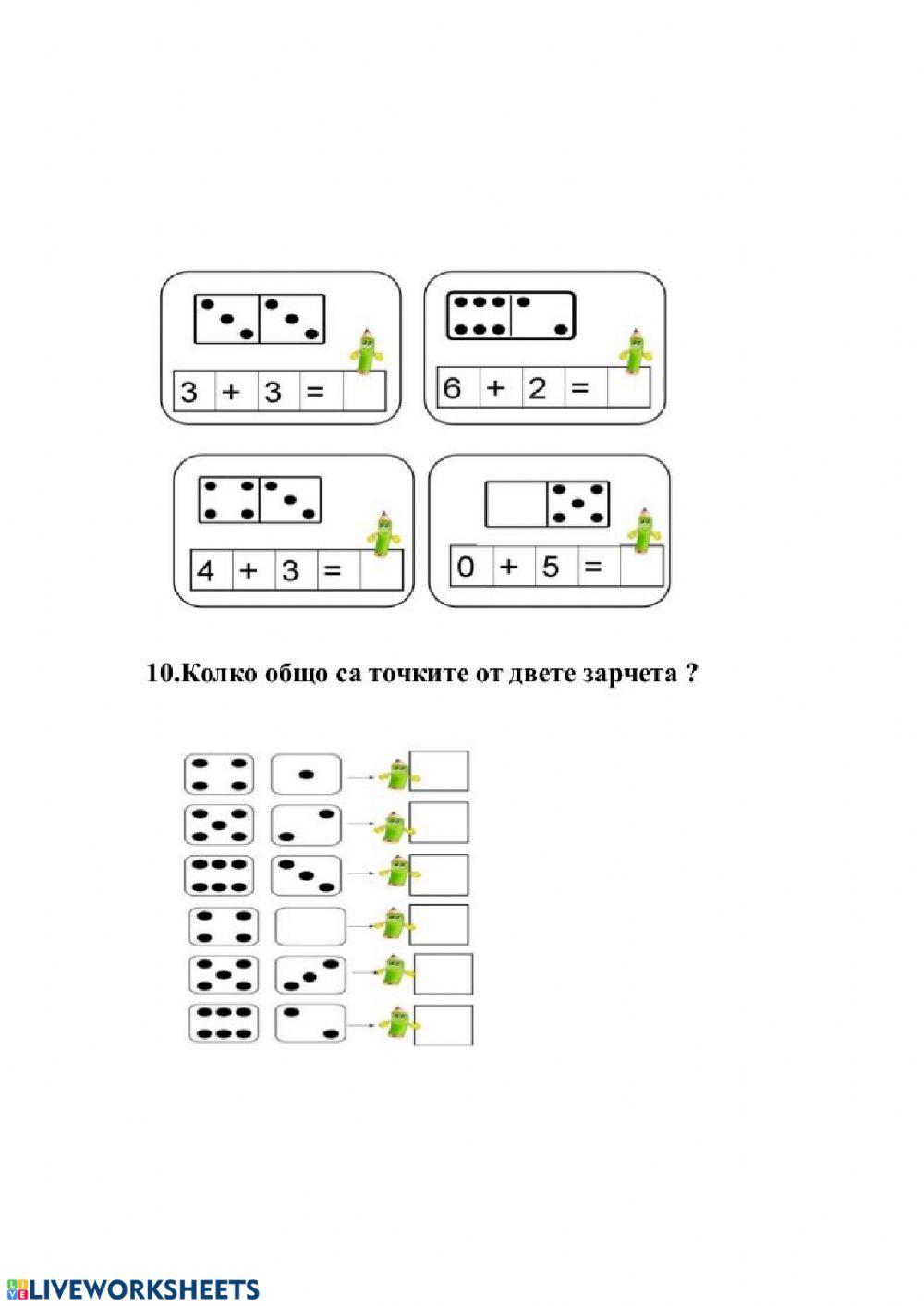 $3 + 3 =$

$6 + 2 =$

$4 + 3 =$

$0 + 5 =$

10.Колко общо са точките от двете зарчета ?

LIVEWORKSHEETS