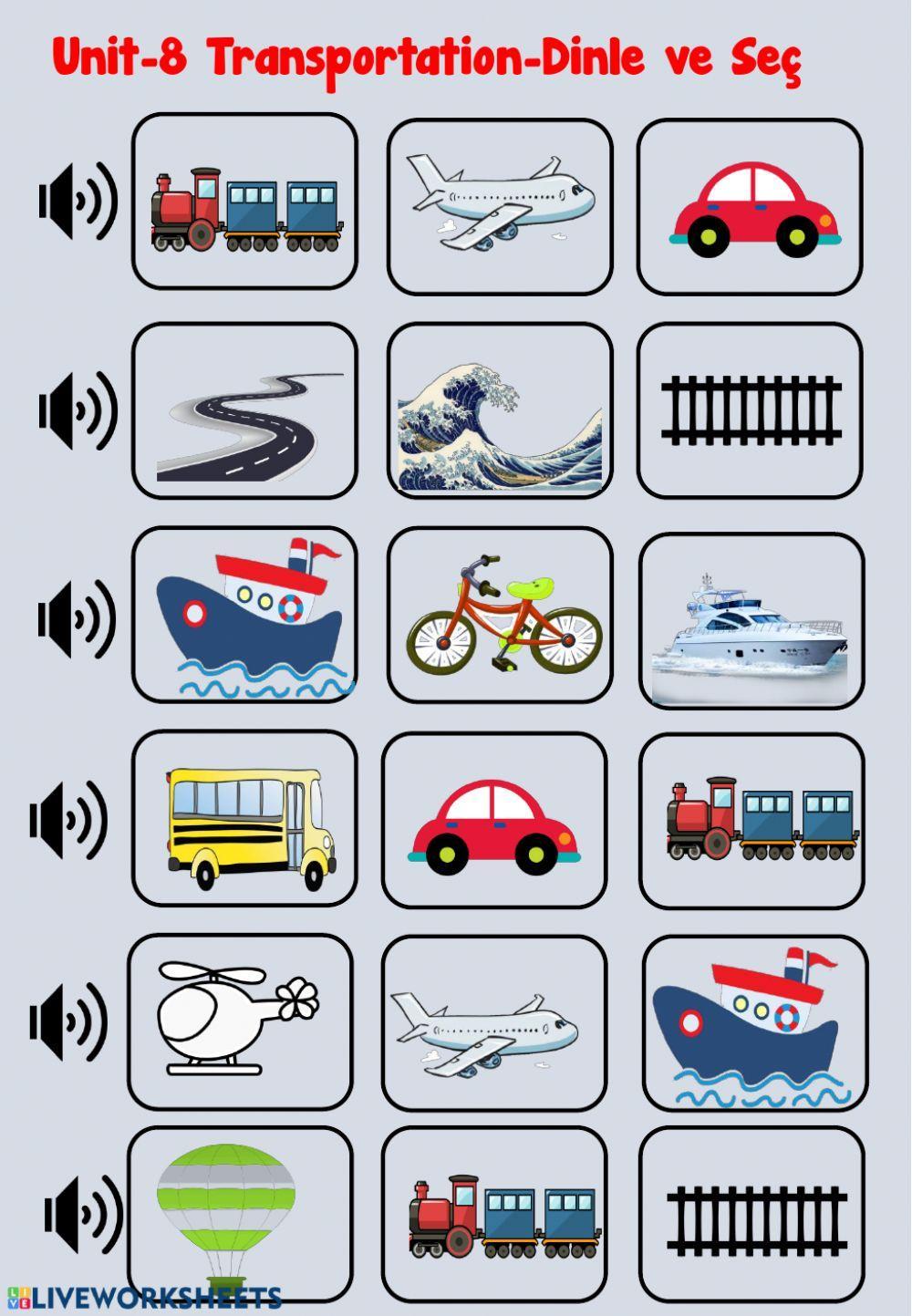 Unit-8 Transportation-Dinle ve Seç

LIVEWORKSHEETS