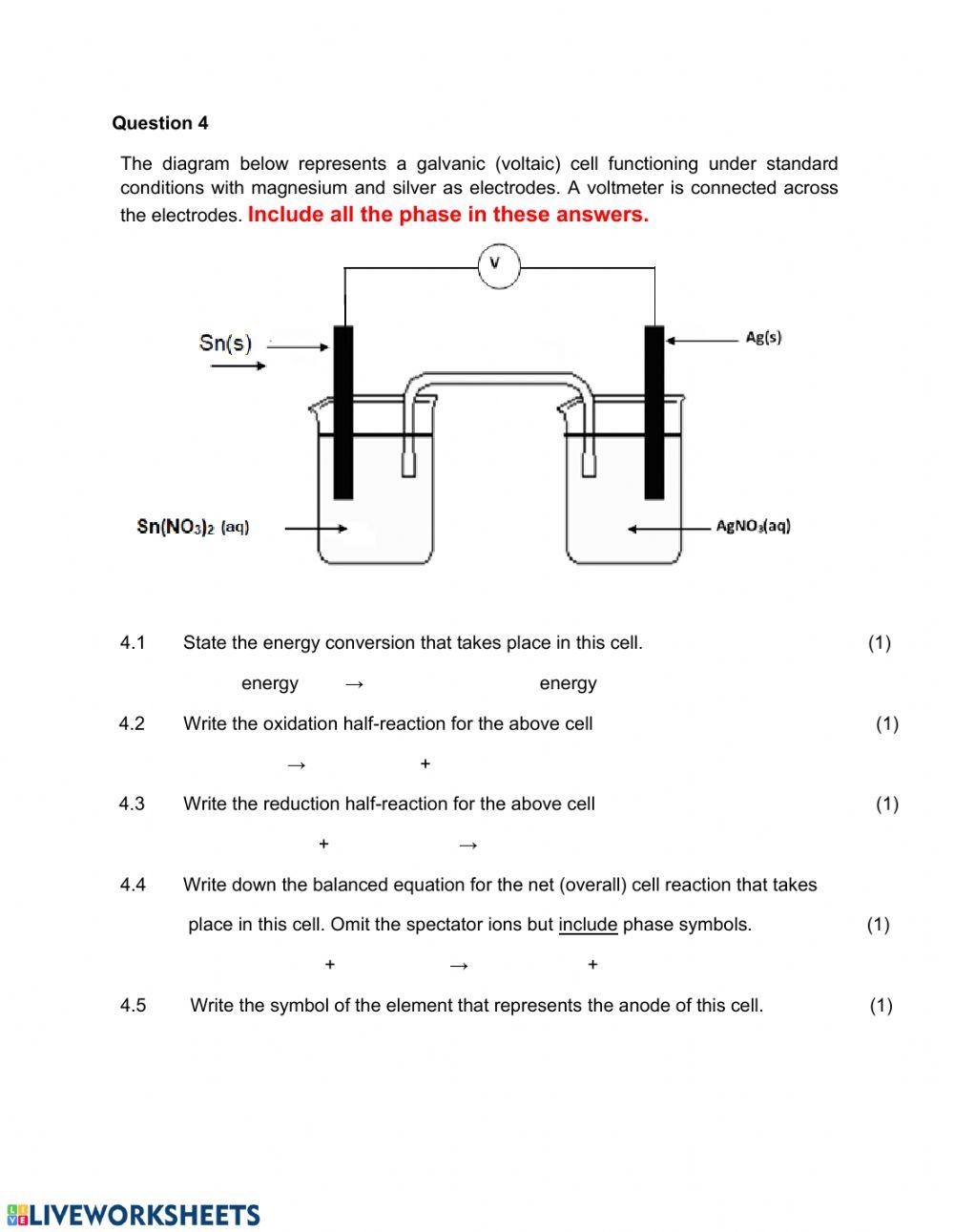 Question 4

The diagram below represents a galvanic (voltaic) cell functioning under standard conditions with magnesium and silver as electrodes. A voltmeter is connected across the electrodes. Include all the phase in these answers.

V

Sn(s)

Ag(s)

$Sn(NO_3)_2$ (aq)

$AgNO_3$(aq)

4.1 State the energy conversion that takes place in this cell. (1)

energy → energy

4.2 Write the oxidation half-reaction for the above cell (1)

→ +

4.3 Write the reduction half-reaction for the above cell (1)

+ →

4.4 Write down the balanced equation for the net (overall) cell reaction that takes place in this cell. Omit the spectator ions but include phase symbols. (1)

+ → +

4.5 Write the symbol of the element that represents the anode of this cell. (1)

LIVEWORKSHEETS