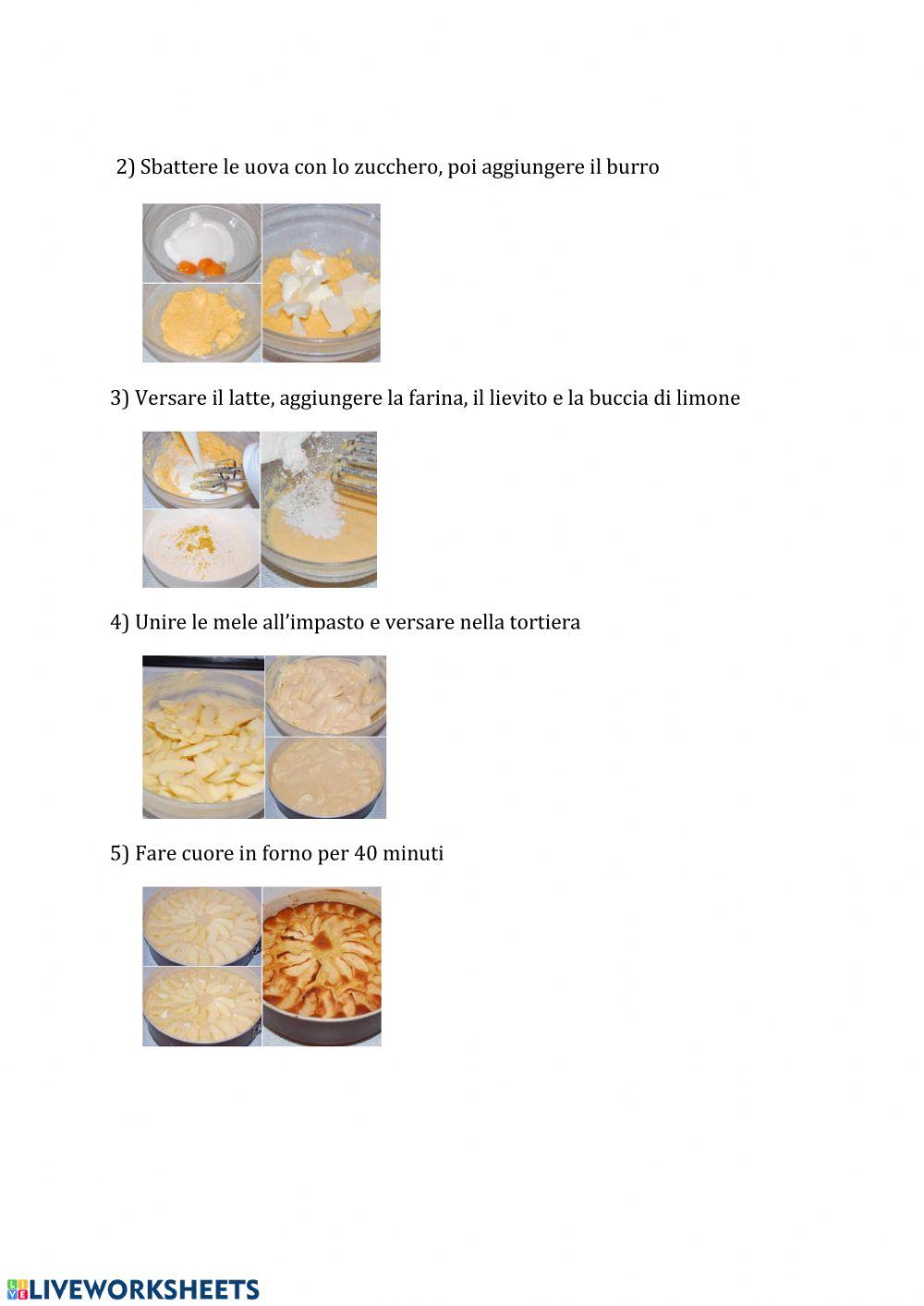 2) Sbattere le uova con lo zucchero, poi aggiungere il burro

3) Versare il latte, aggiungere la farina, il lievito e la buccia di limone

4) Unire le mele all'impasto e versare nella tortiera

5) Fare cuore in forno per 40 minuti

LIVEWORKSHEETS