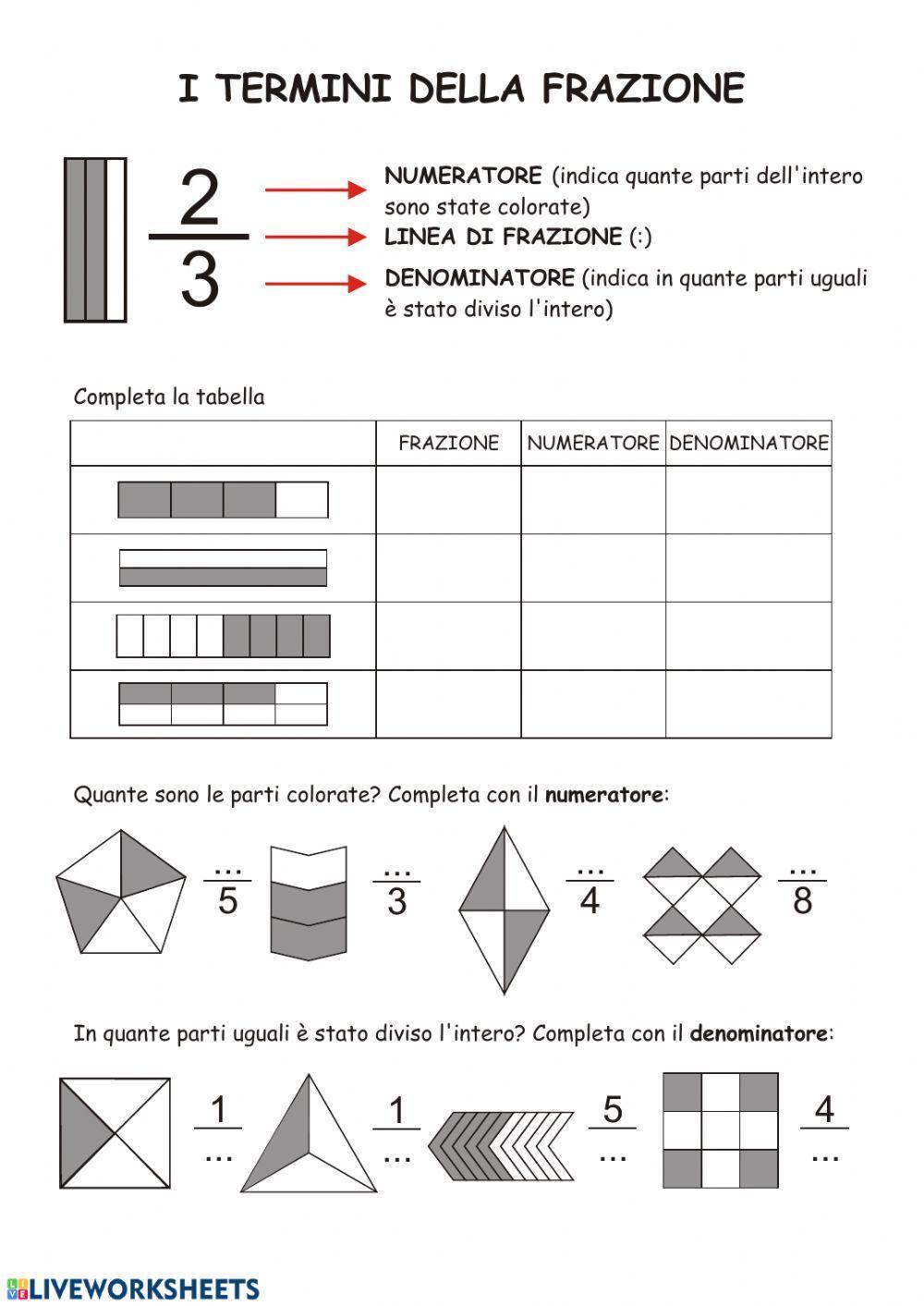 I TERMINI DELLA FRAZIONE

$\frac{2}{3}$

NUMERATORE (indica quante parti dell'intero sono state colorate)

LINEA DI FRAZIONE (:)

DENOMINATORE (indica in quante parti uguali è stato diviso l'intero)

Completa la tabella

| | FRAZIONE | NUMERATORE | DENOMINATORE |
|---|---|---|---|
| | | | |
| | | | |
| | | | |
| | | | |

Quante sono le parti colorate? Completa con il numeratore:

$\frac{...}{5}$ $\frac{...}{3}$ $\frac{...}{4}$ $\frac{...}{8}$

In quante parti uguali è stato diviso l'intero? Completa con il denominatore:

$\frac{1}{...}$ $\frac{1}{...}$ $\frac{5}{...}$ $\frac{4}{...}$

LIVEWORKSHEETS