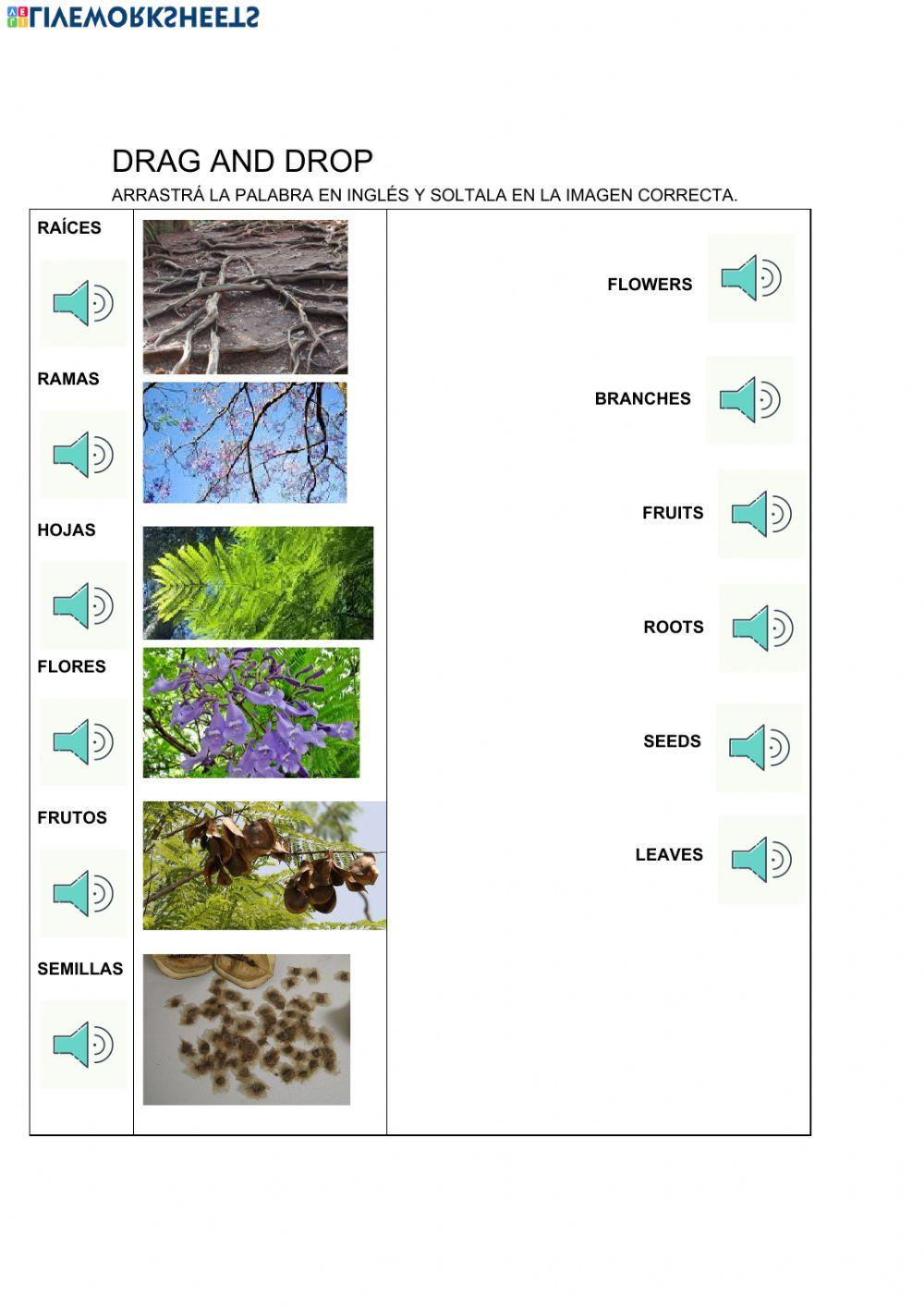 LIVEWORKSHEETS

DRAG AND DROP

ARRASTRÁ LA PALABRA EN INGLÉS Y SOLTALA EN LA IMAGEN CORRECTA.

RAÍCES

RAMAS

HOJAS

FLORES

FRUTOS

SEMILLAS

FLOWERS

BRANCHES

FRUITS

ROOTS

SEEDS

LEAVES