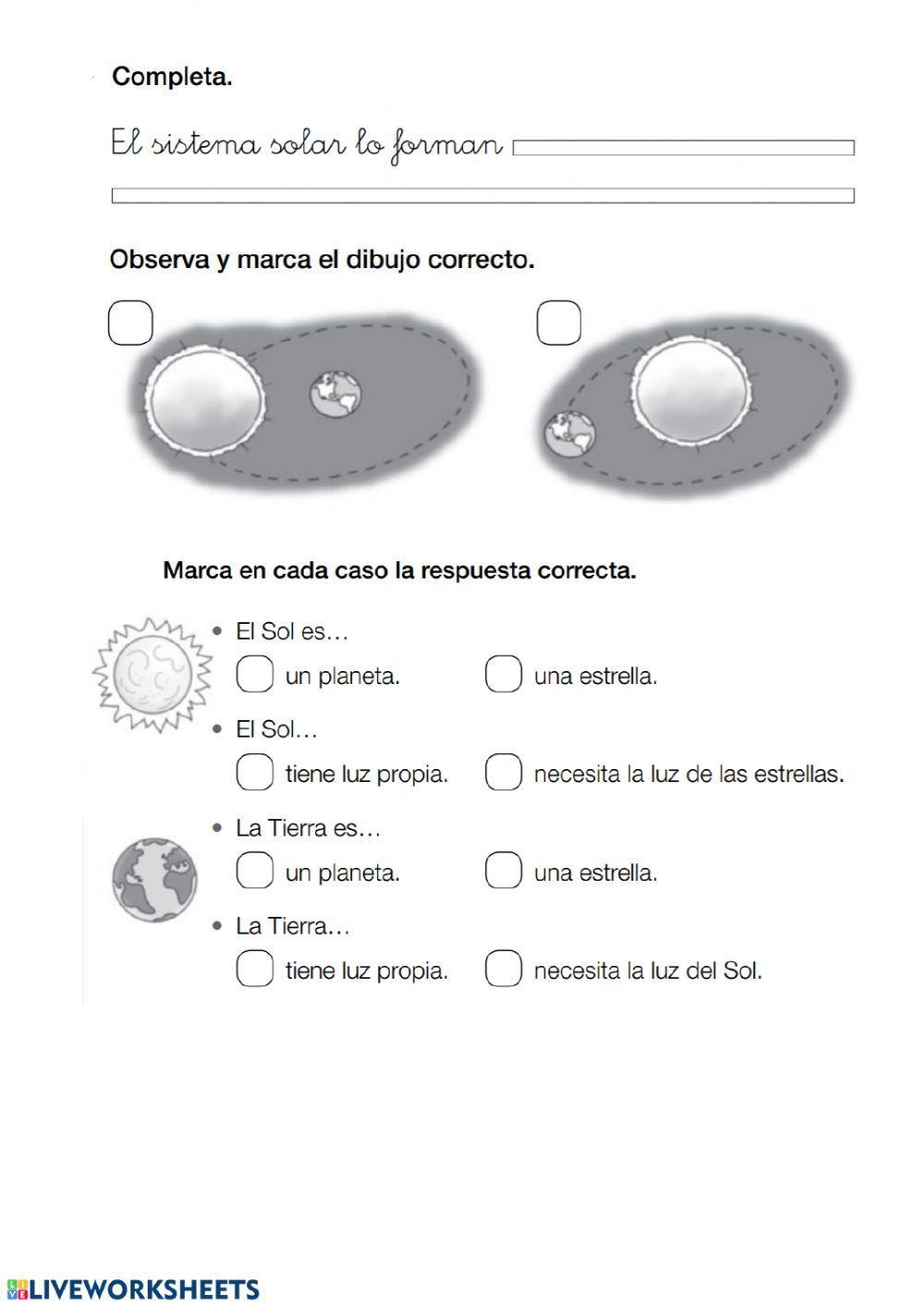 Completa.

El sistema solar lo forman

Observa y marca el dibujo correcto.

Marca en cada caso la respuesta correcta.

• El Sol es…
un planeta. una estrella.

• El Sol…
tiene luz propia. necesita la luz de las estrellas.

• La Tierra es…
un planeta. una estrella.

• La Tierra…
tiene luz propia. necesita la luz del Sol.

LIVEWORKSHEETS