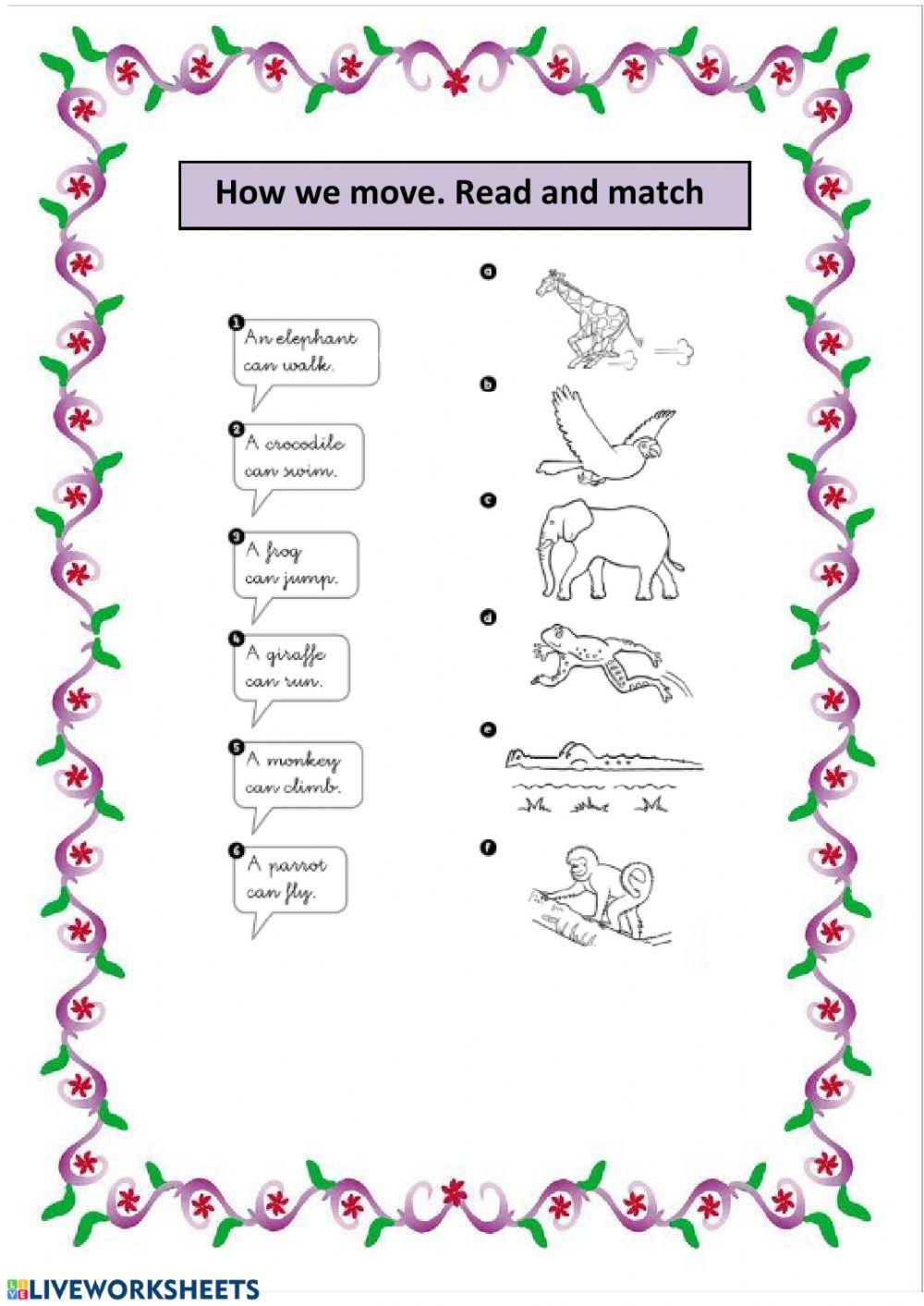 How we move. Read and match

1 An elephant can walk.

2 A crocodile can swim.

3 A frog can jump.

4 A giraffe can run.

5 A monkey can climb.

6 A parrot can fly.

a

b

c

d

e

f

LIVEWORKSHEETS