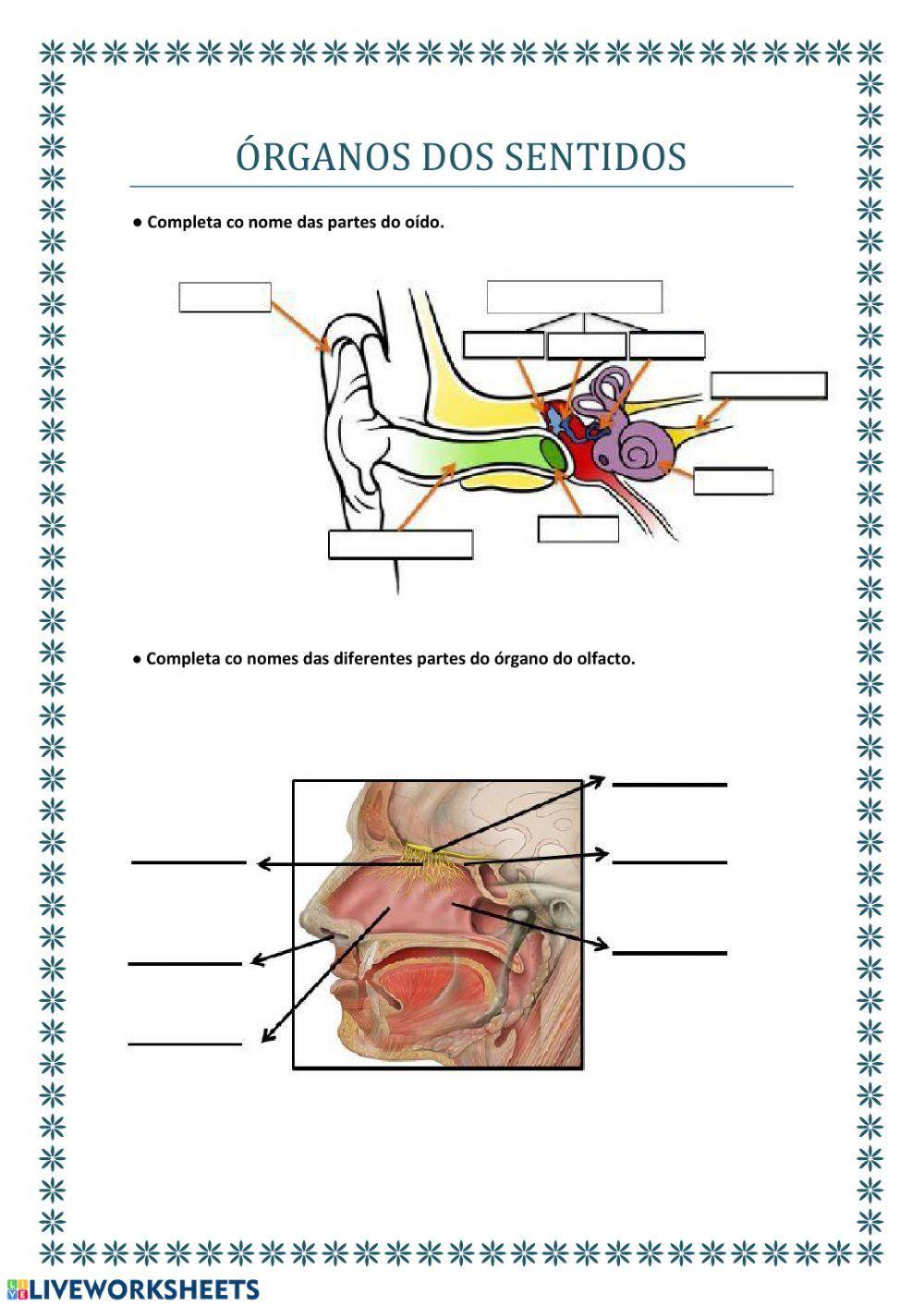 ÓRGANOS DOS SENTIDOS

● Completa co nome das partes do oído.

● Completa co nomes das diferentes partes do órgano do olfacto.

LIVEWORKSHEETS