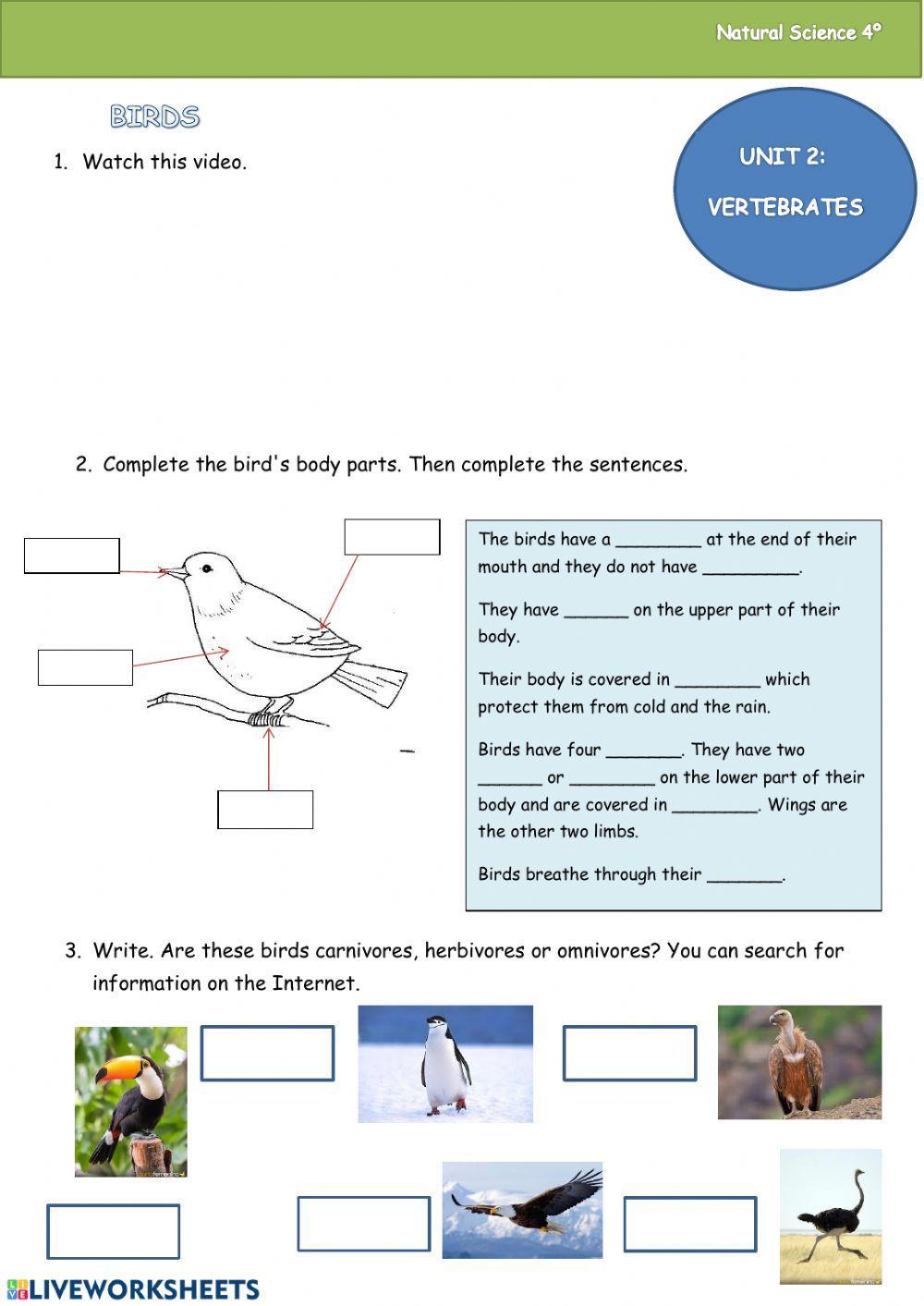 Natural Science 4º

BIRDS

UNIT 2:

VERTEBRATES

1. Watch this video.

2. Complete the bird's body parts. Then complete the sentences.

The birds have a ________ at the end of their mouth and they do not have _________.

They have ______ on the upper part of their body.

Their body is covered in ________ which protect them from cold and the rain.

Birds have four _______. They have two ______ or ________ on the lower part of their body and are covered in ________. Wings are the other two limbs.

Birds breathe through their _______.

3. Write. Are these birds carnivores, herbivores or omnivores? You can search for information on the Internet.

LIVEWORKSHEETS