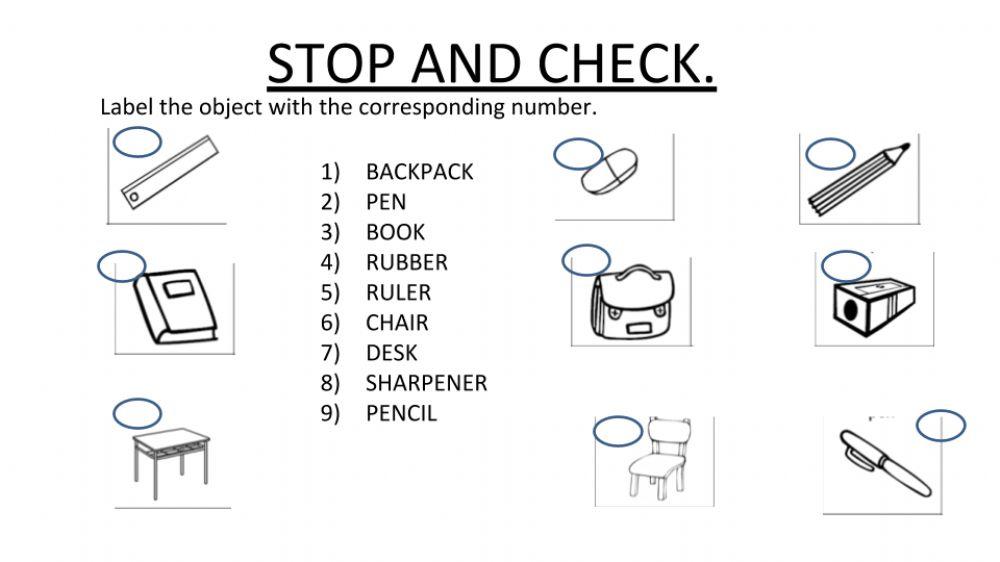 STOP AND CHECK.

Label the object with the corresponding number.

1) BACKPACK
2) PEN
3) BOOK
4) RUBBER
5) RULER
6) CHAIR
7) DESK
8) SHARPENER
9) PENCIL