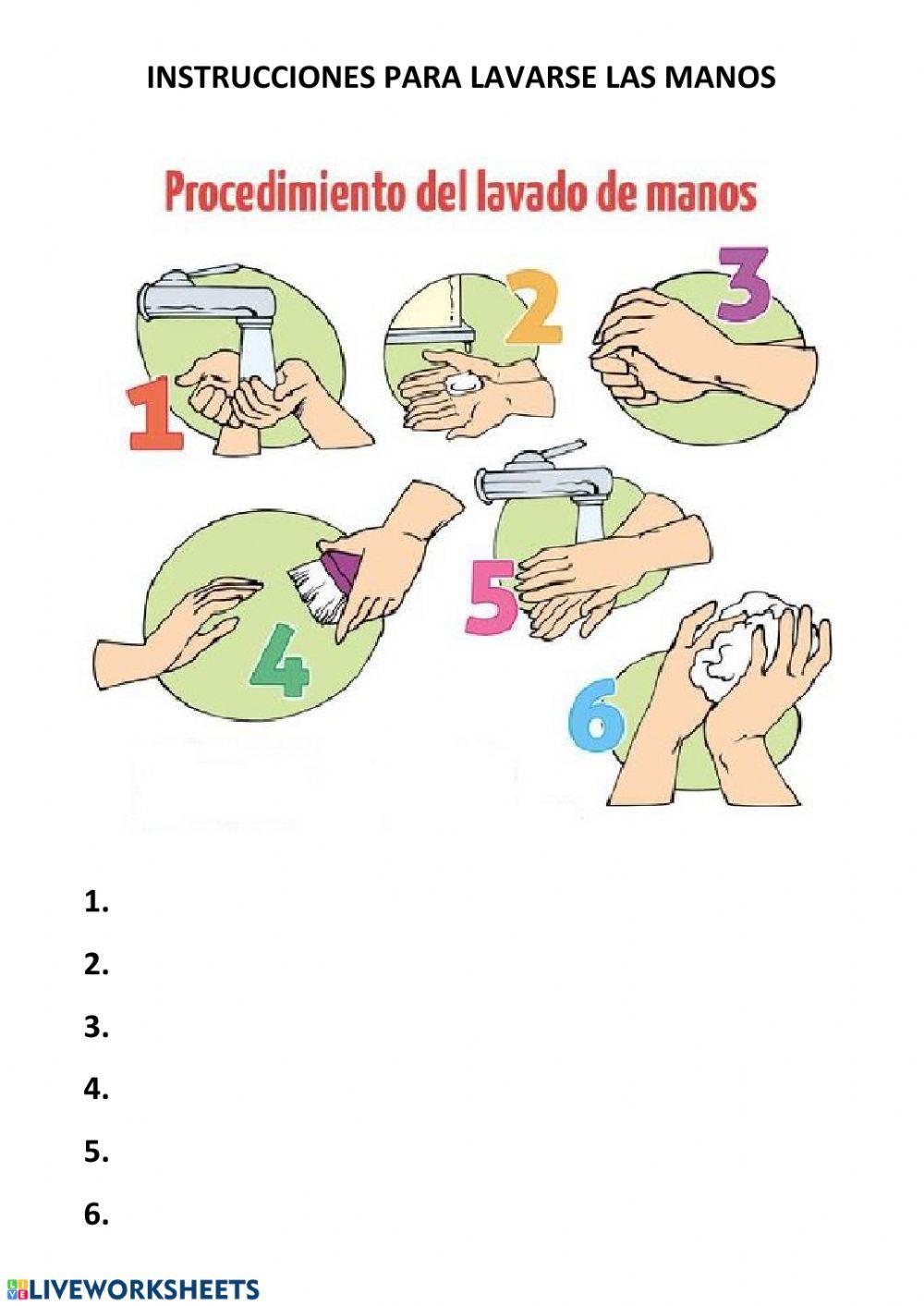 INSTRUCCIONES PARA LAVARSE LAS MANOS

Procedimiento del lavado de manos

1

2

3

4

5

6

1.

2.

3.

4.

5.

6.

LIVEWORKSHEETS