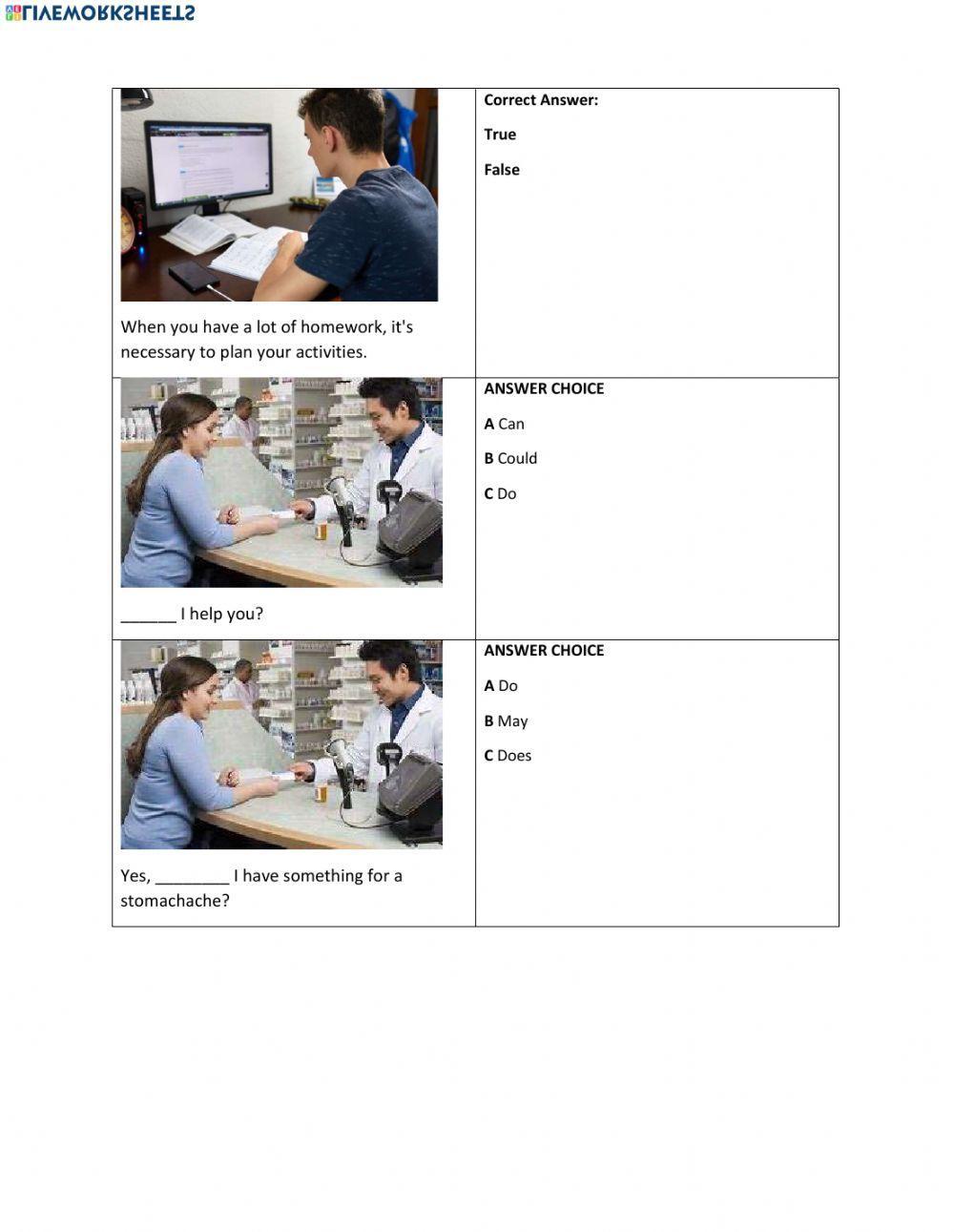 LIVEWORKSHEETS

| When you have a lot of homework, it's necessary to plan your activities. | **Correct Answer:** **True** **False** |
|---|---|
| ______ I help you? | **ANSWER CHOICE** **A** Can **B** Could **C** Do |
| Yes, ________ I have something for a stomachache? | **ANSWER CHOICE** **A** Do **B** May **C** Does |