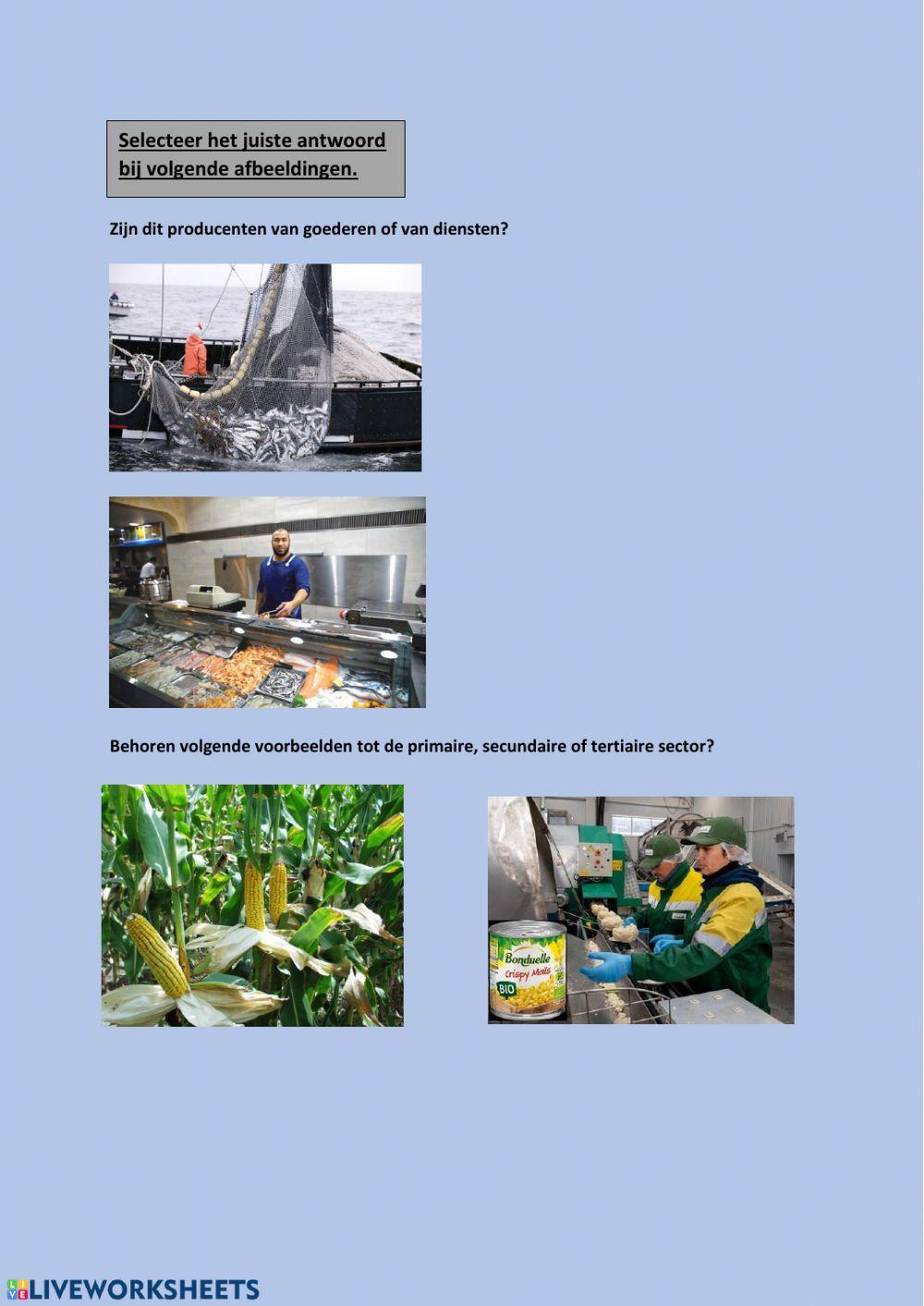 Selecteer het juiste antwoord bij volgende afbeeldingen.

Zijn dit producenten van goederen of van diensten?

Behoren volgende voorbeelden tot de primaire, secundaire of tertiaire sector?

Bonduelle
Crispy Maïs
BIO

LIVEWORKSHEETS